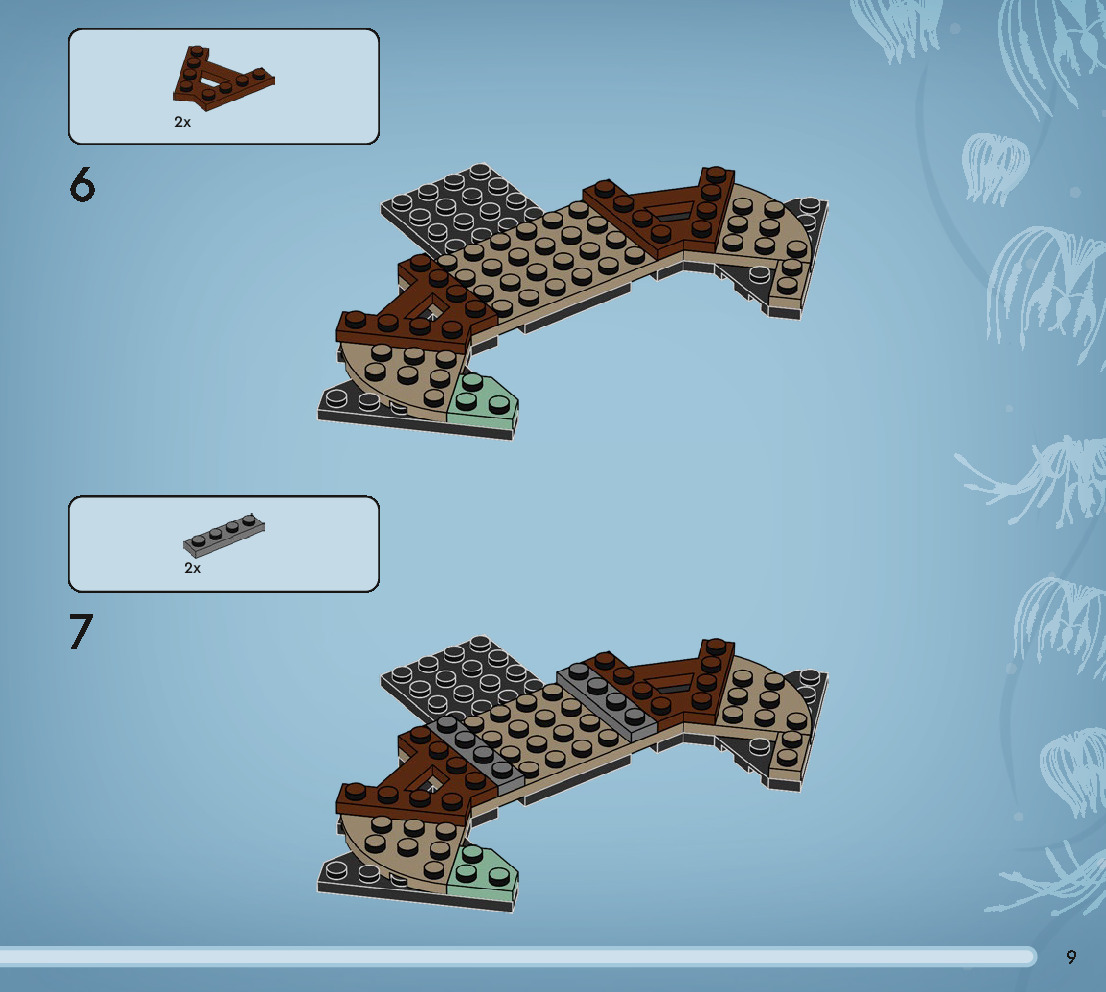 2x

6

2x

7

9