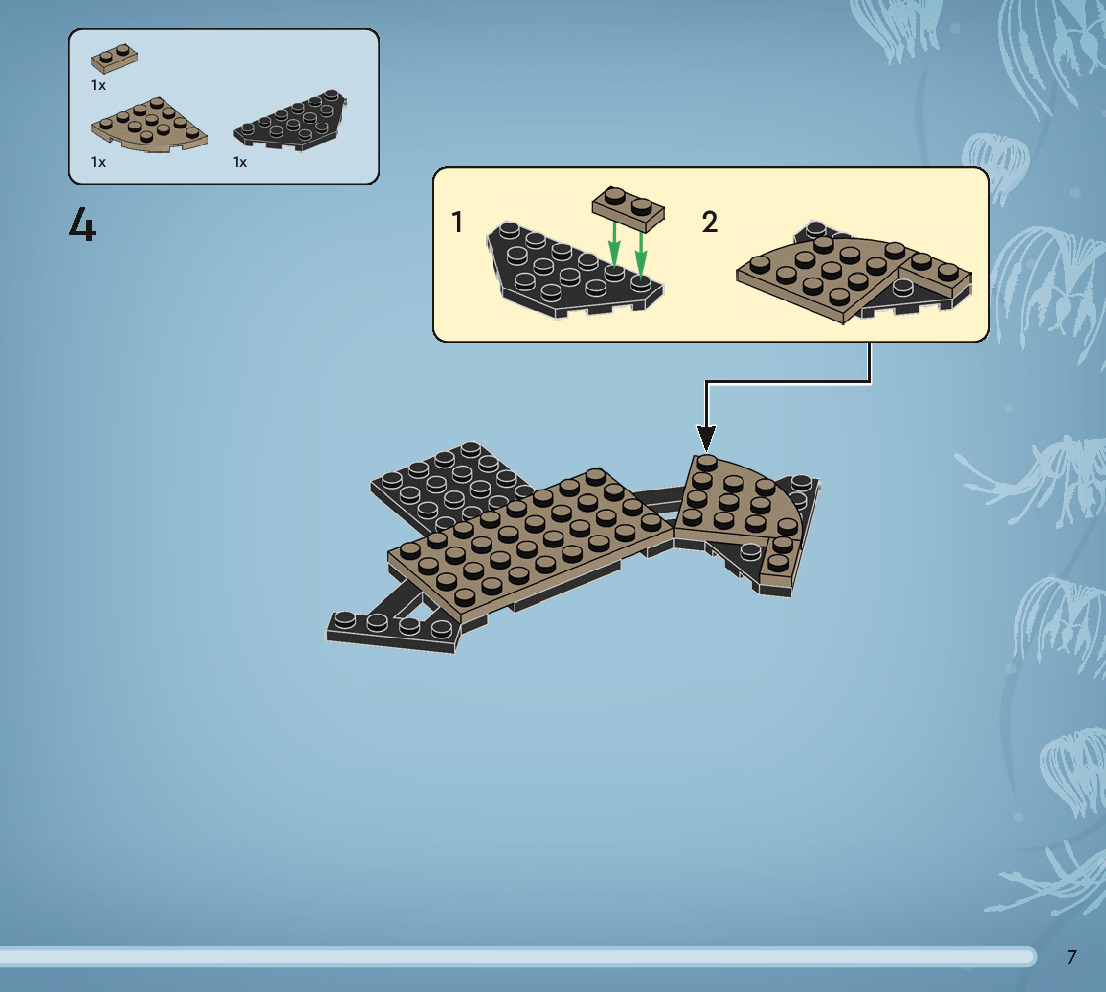 1x

1x

1x

4

1

2

7