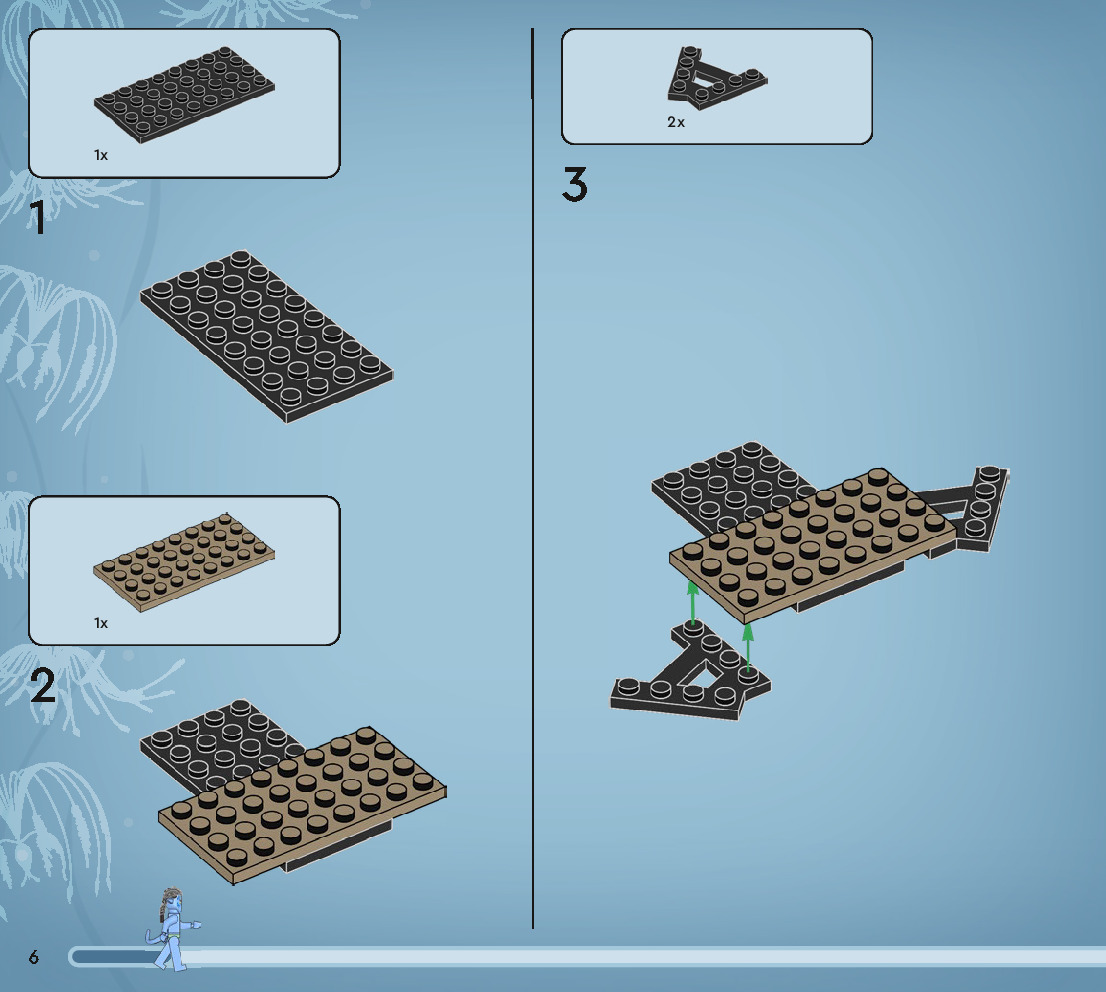 1x

1

1x

2

2x

3

6