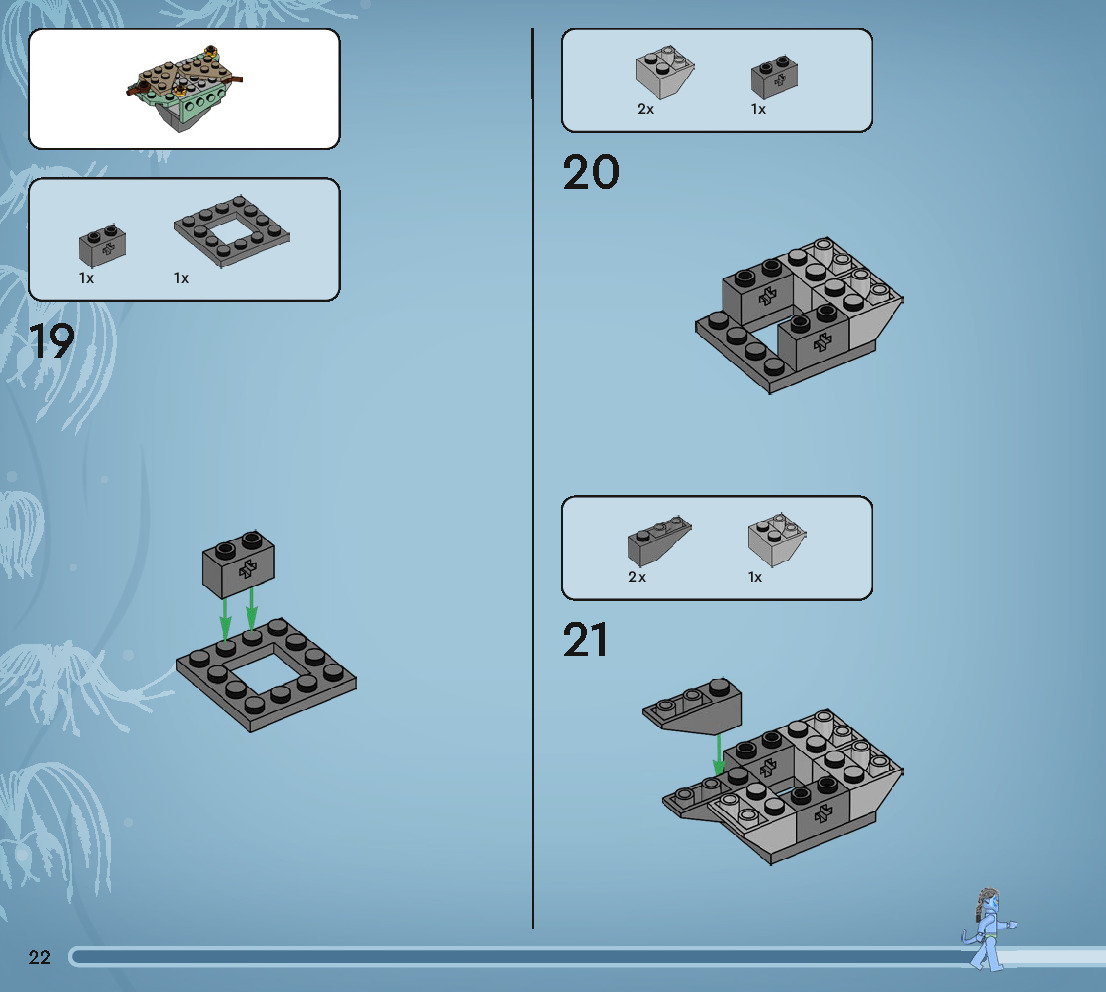 1x 1x

19

2x 1x

20

2x 1x

21

22