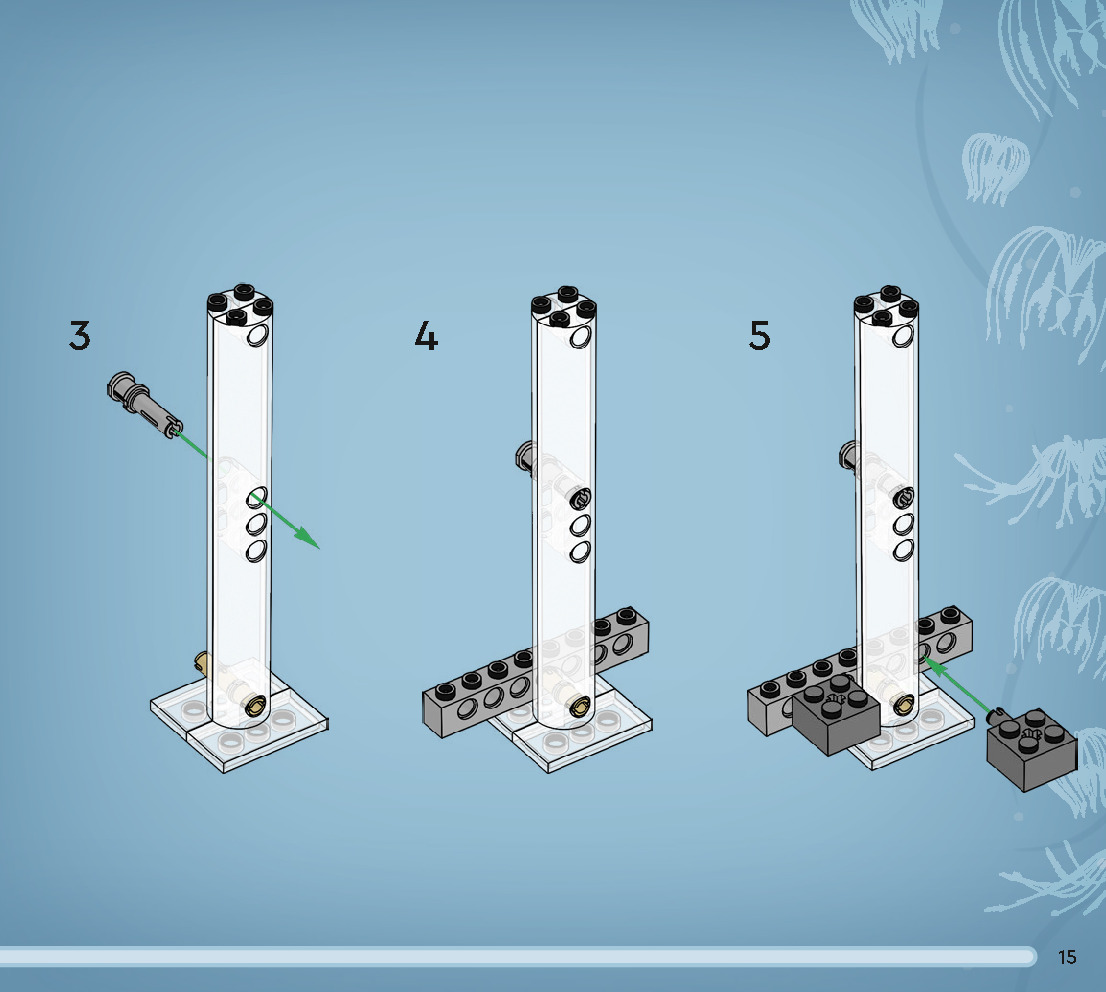 3

4

5

15