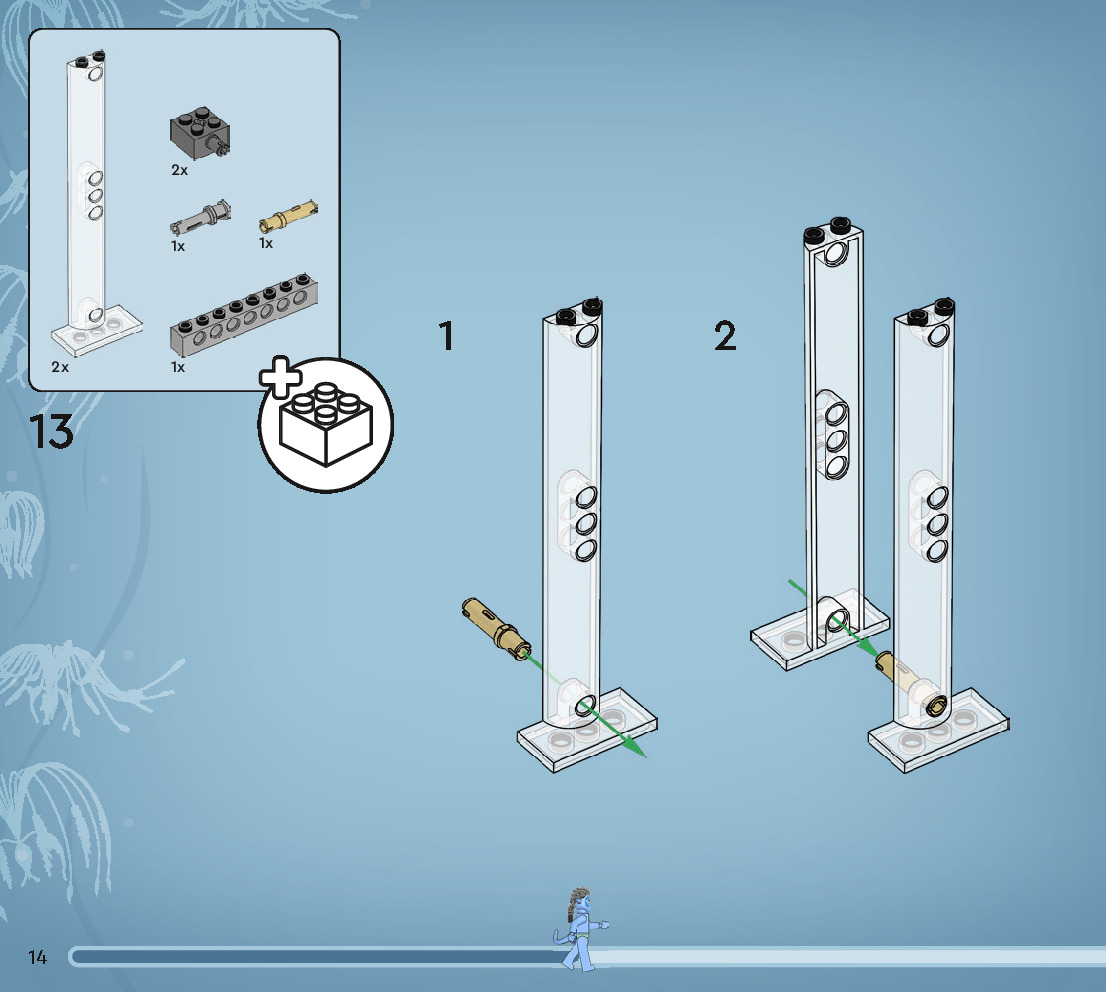 2x

1x

1x

2x

1x

13

1

2

14