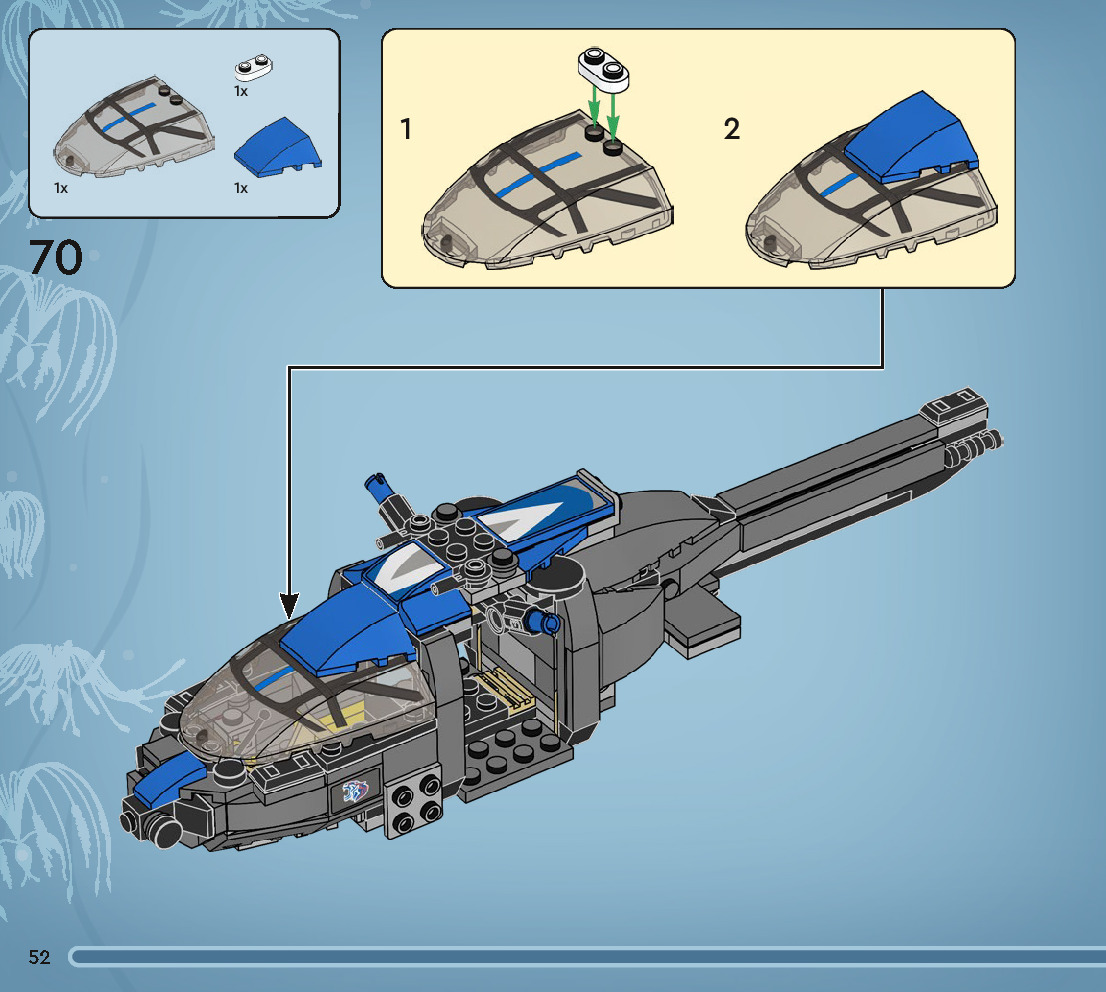 1x

1x

1x

70

1

2

52