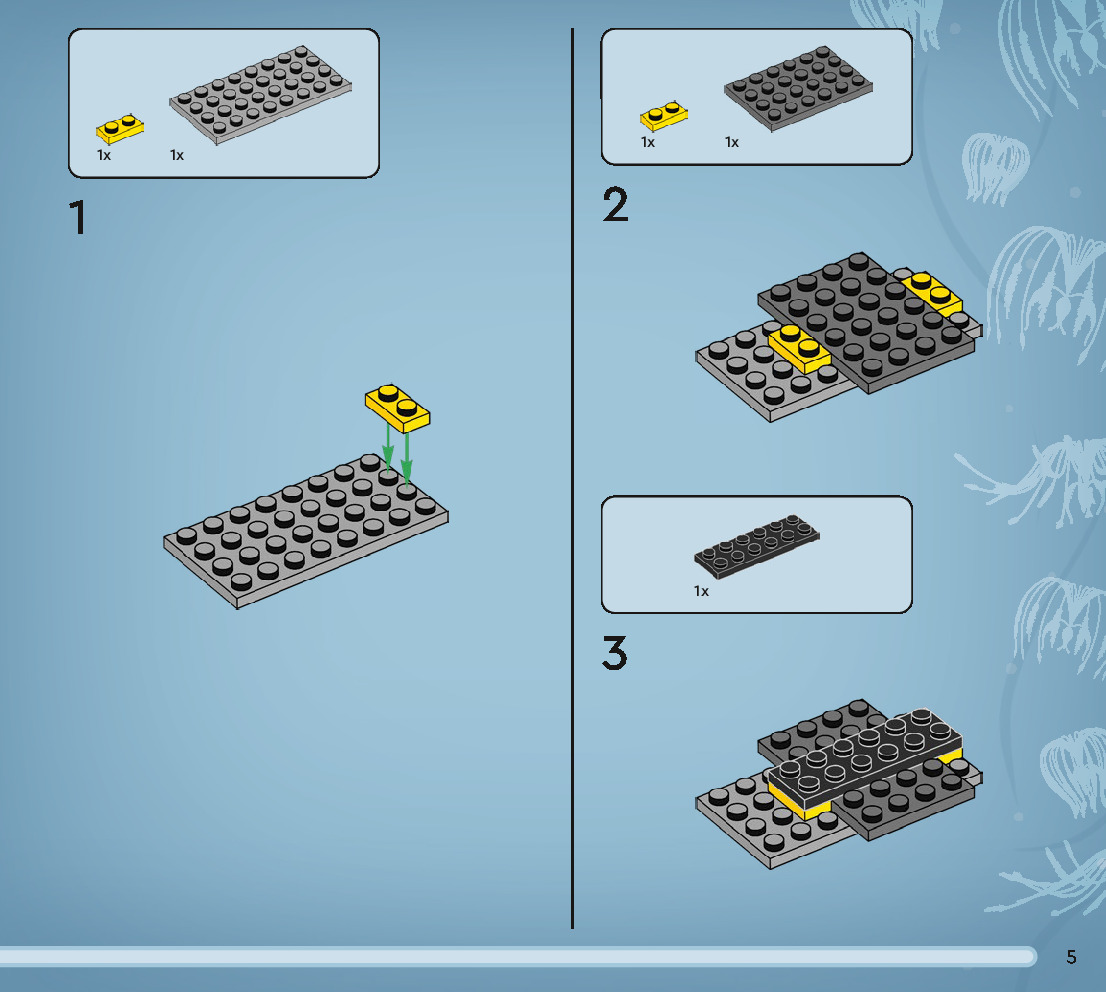 1x 1x

1

1x 1x

2

1x

3

5