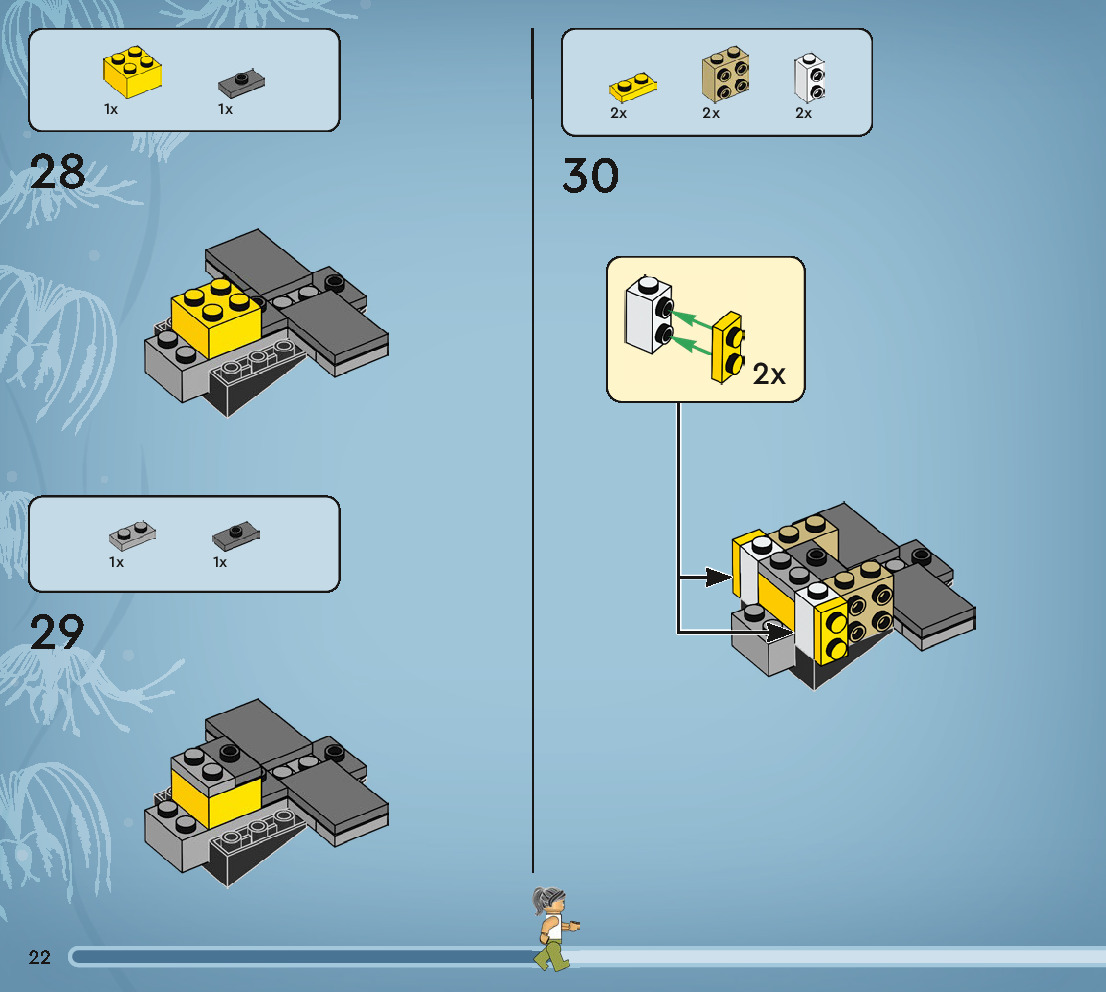 1x 1x

28

1x 1x

29

2x 2x 2x

30

2x

22