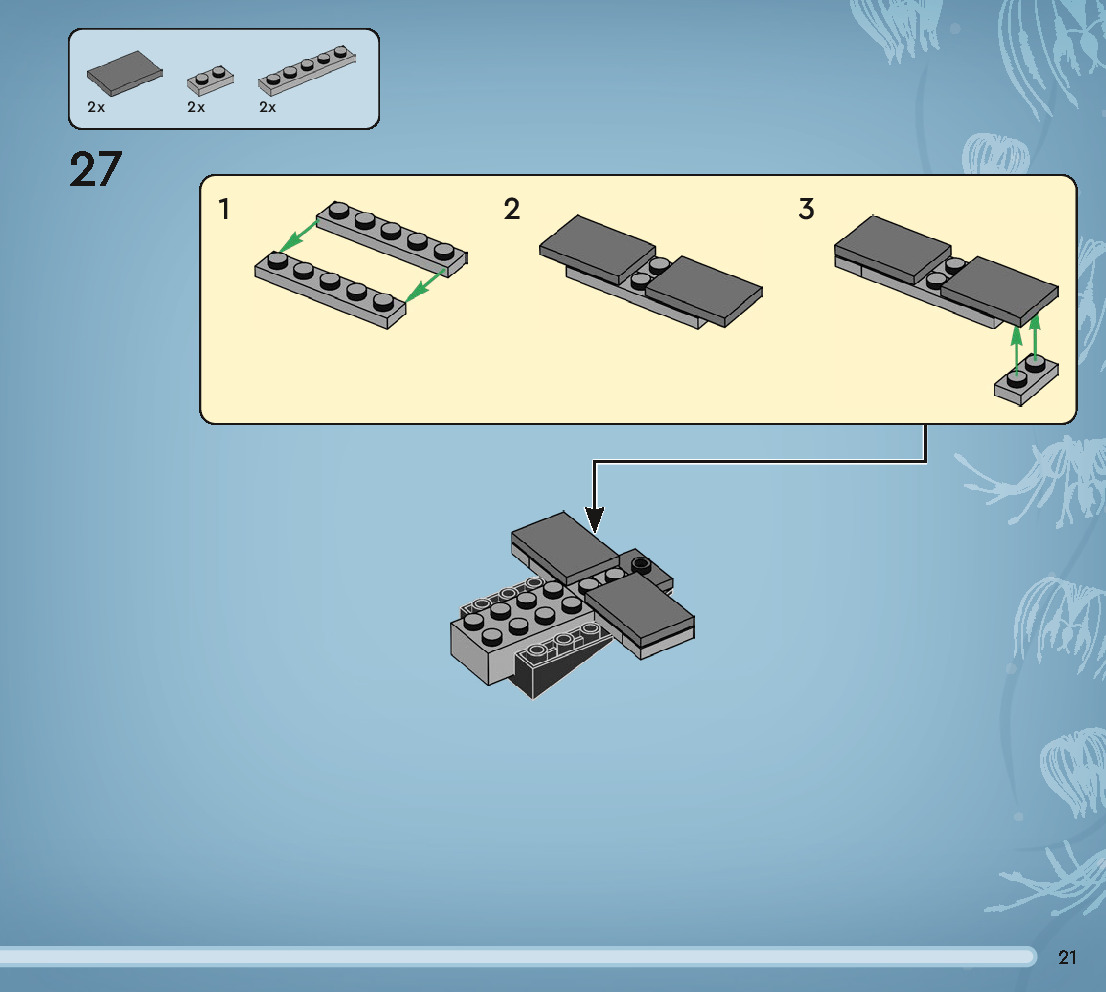 2x 2x 2x

27

1

2

3

21