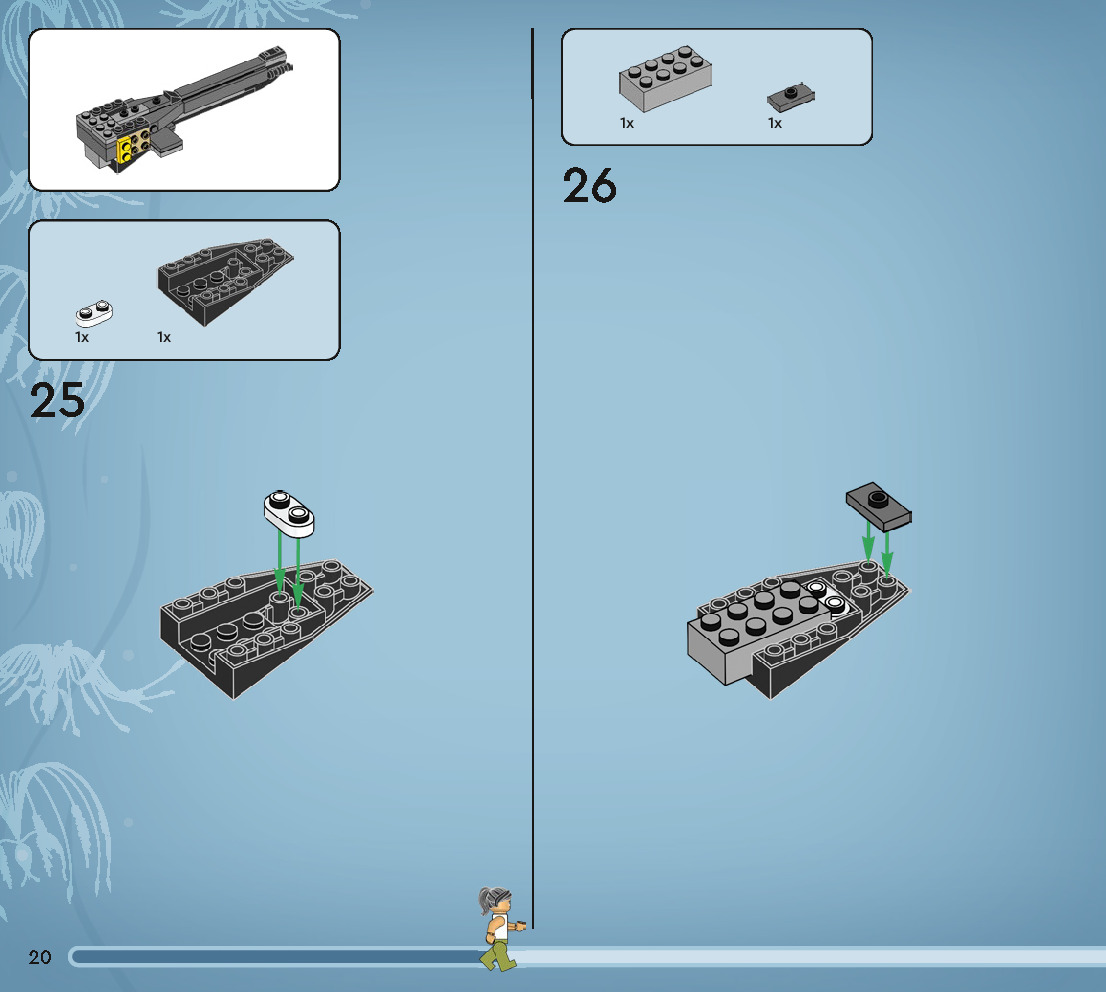 1x
1x

25

1x
1x

26

20