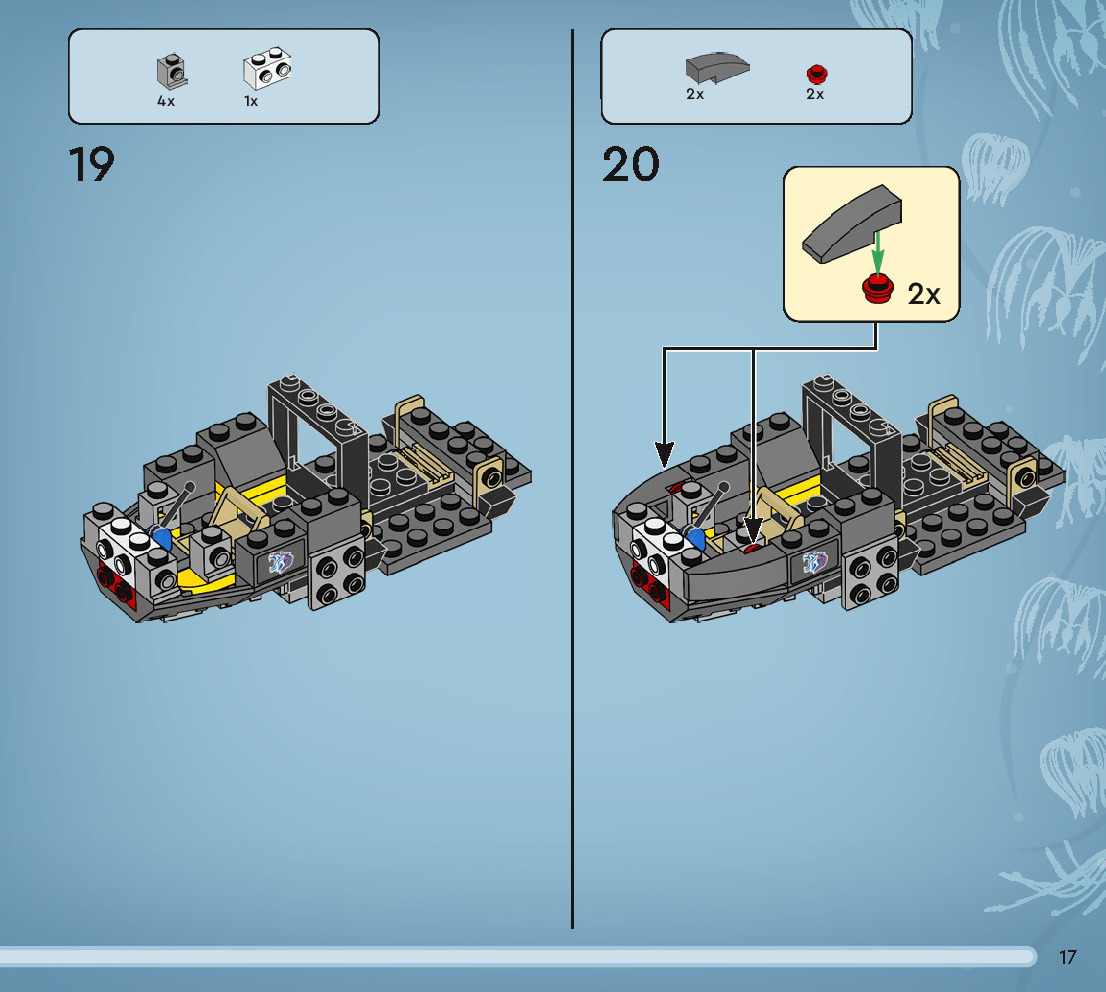 4x 1x

19

2x 2x

20

2x

17