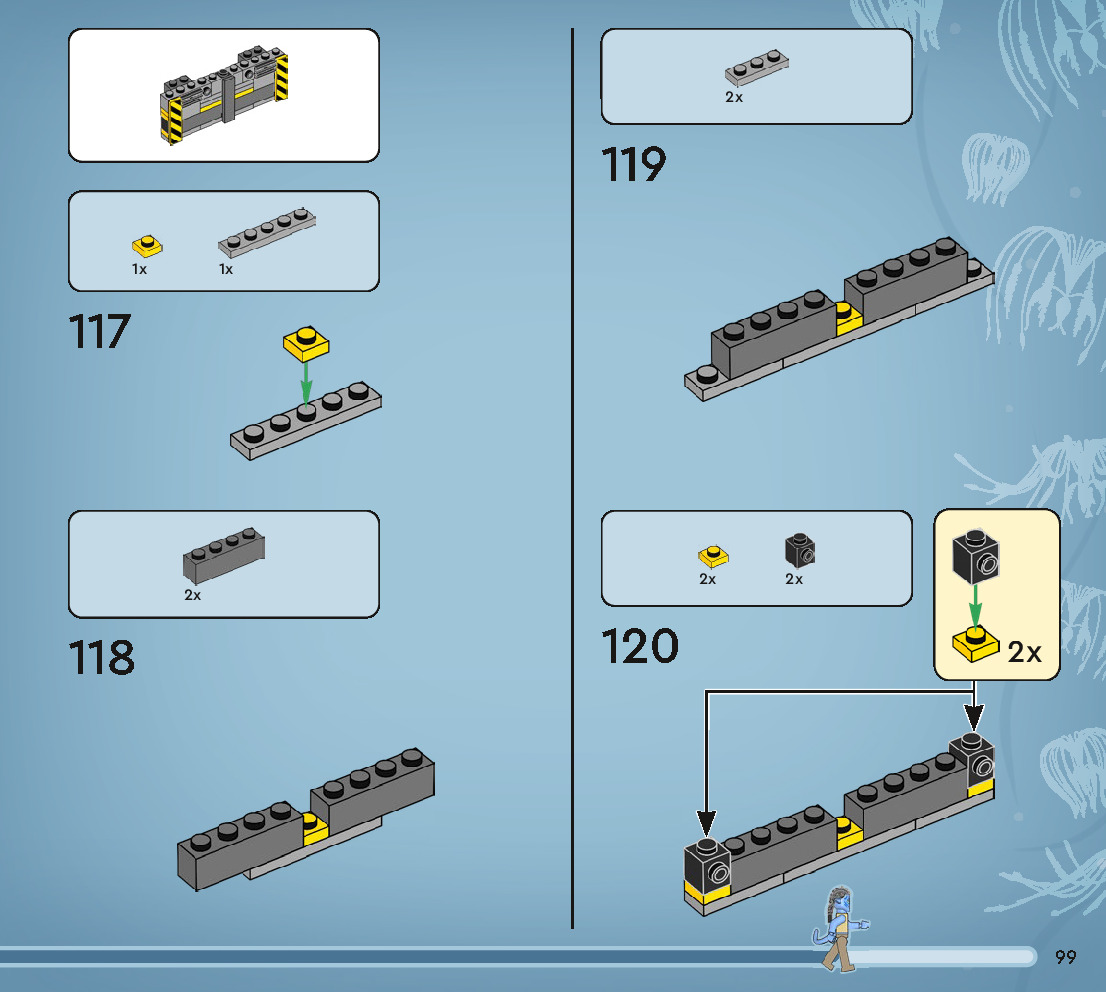 1x 1x

117

2x

118

2x

119

2x 2x

120

2x

99