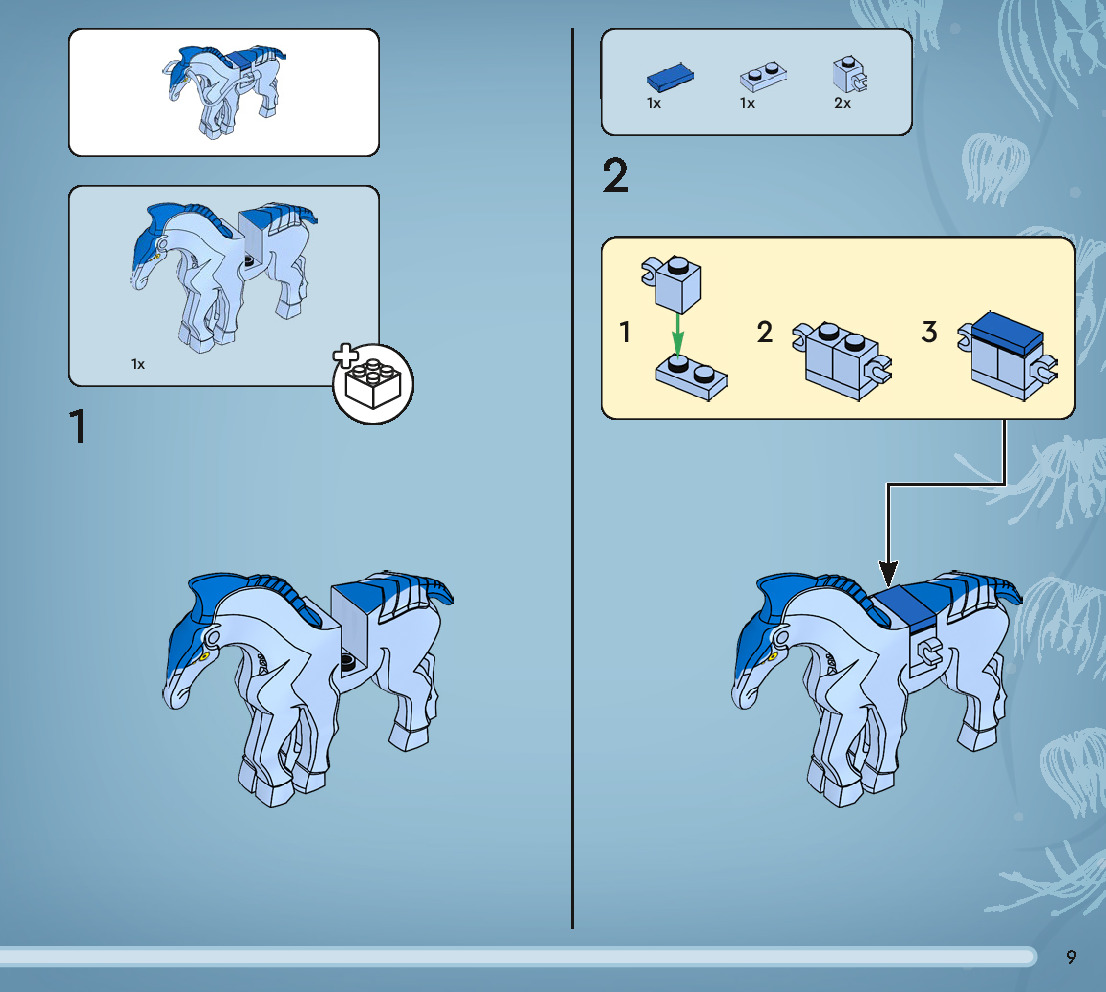 1x

1

1x 1x 2x

2

1 2 3

9