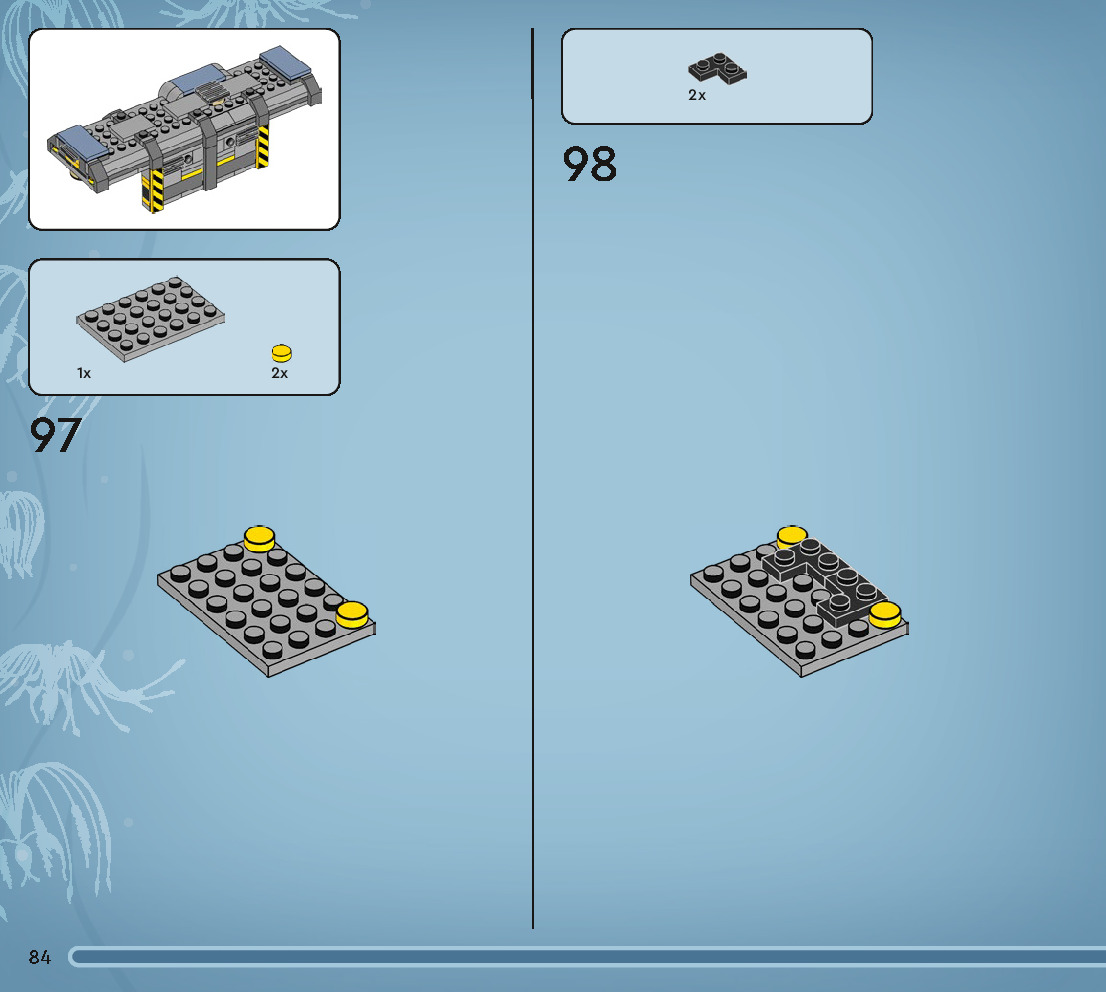 1x

2x

97

2x

98

84