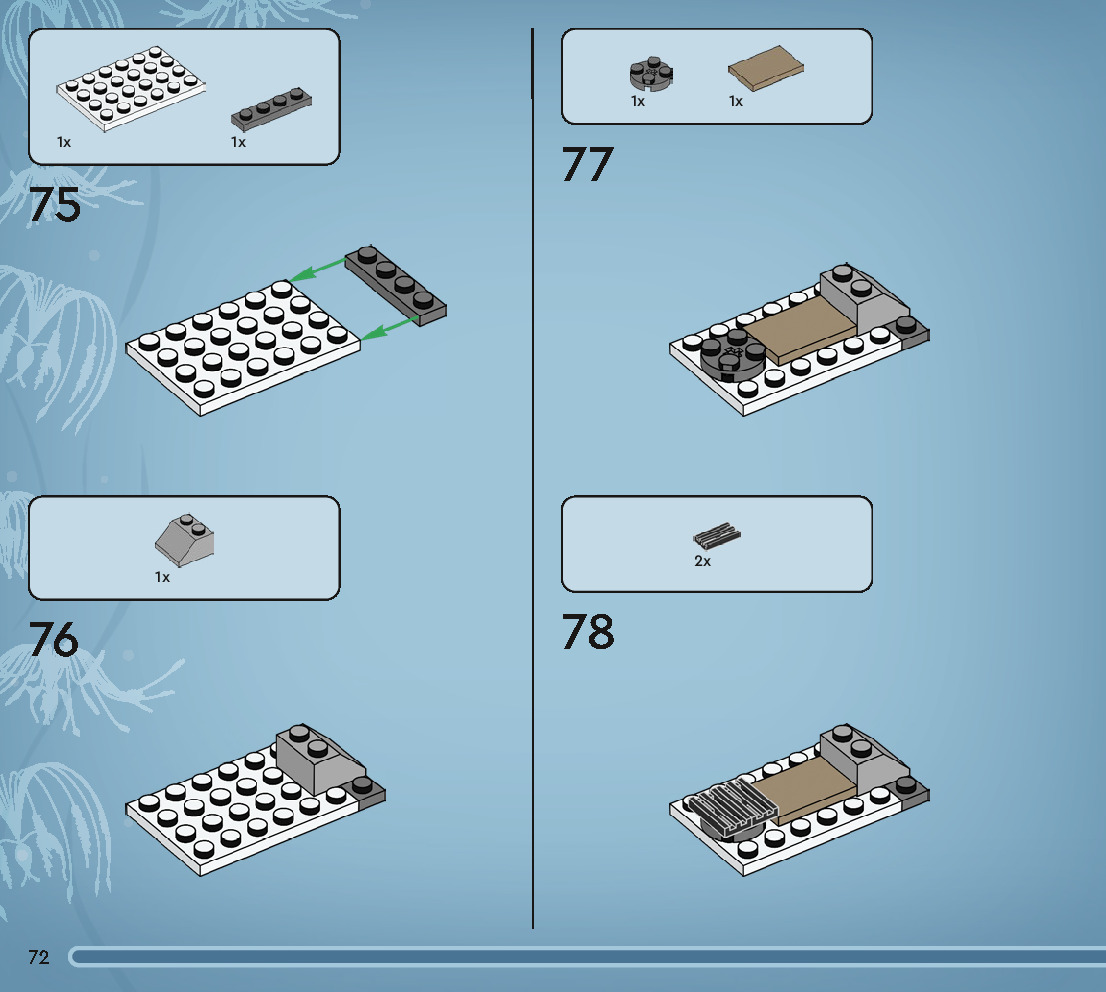 1x

1x

75

1x

76

1x

1x

77

2x

78

72