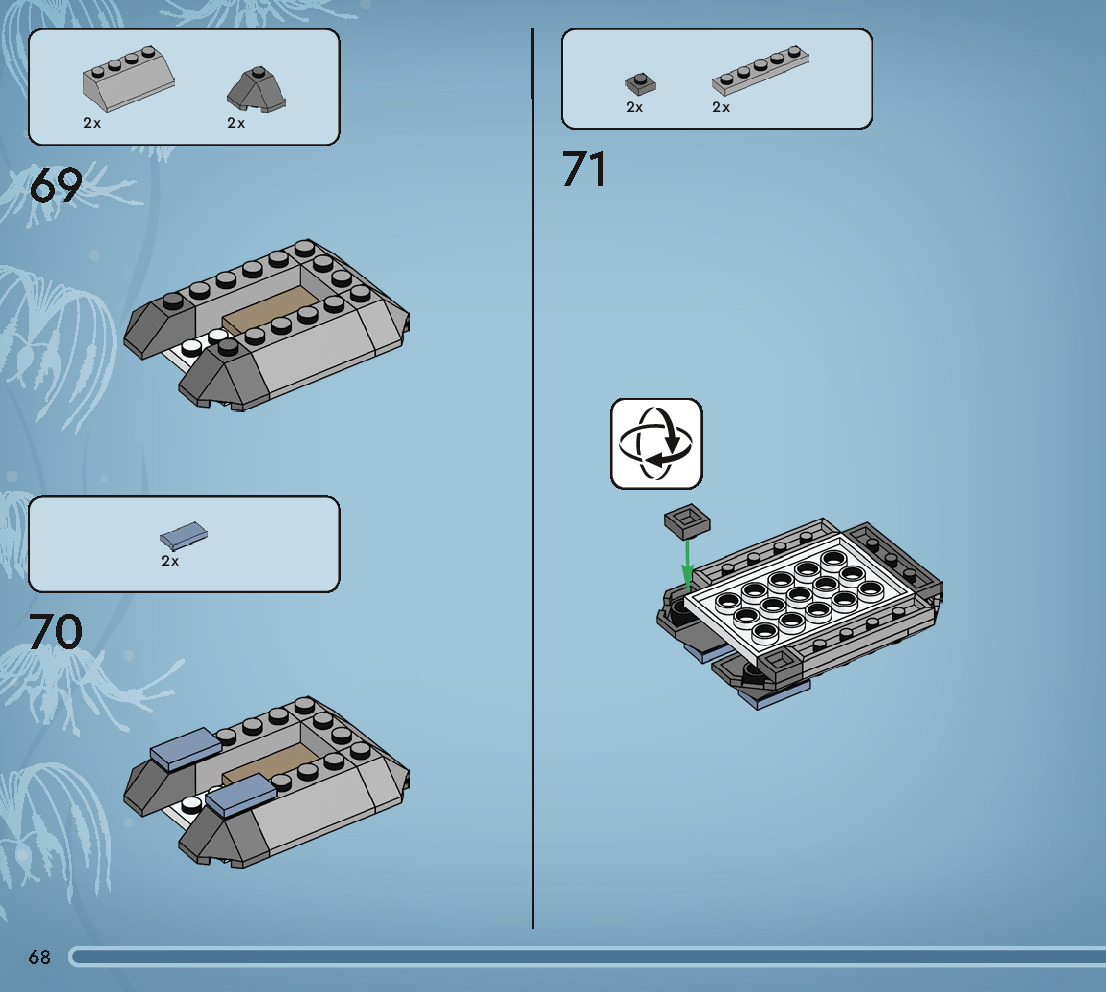 2x 2x

69

2x

70

2x 2x

71

68