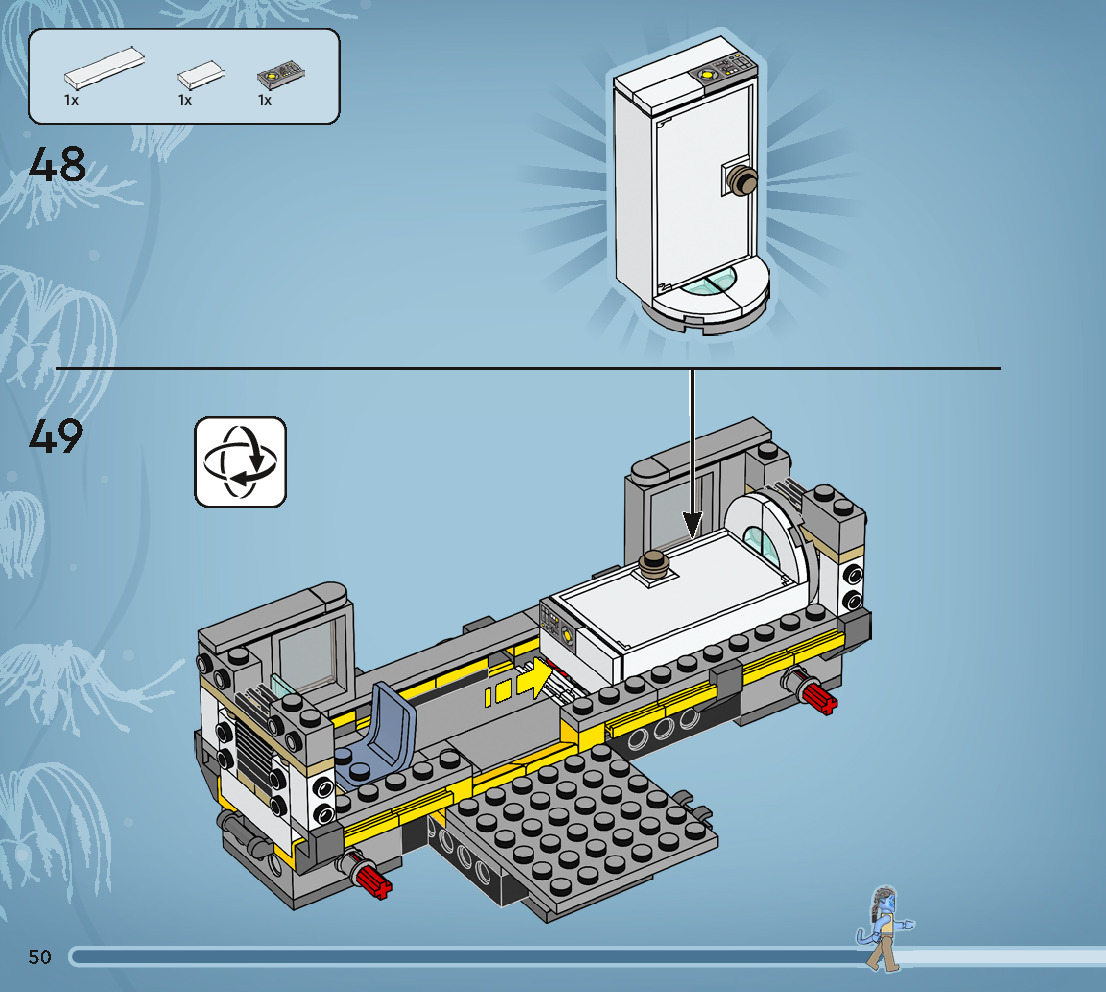 1x 1x 1x

48

49

50