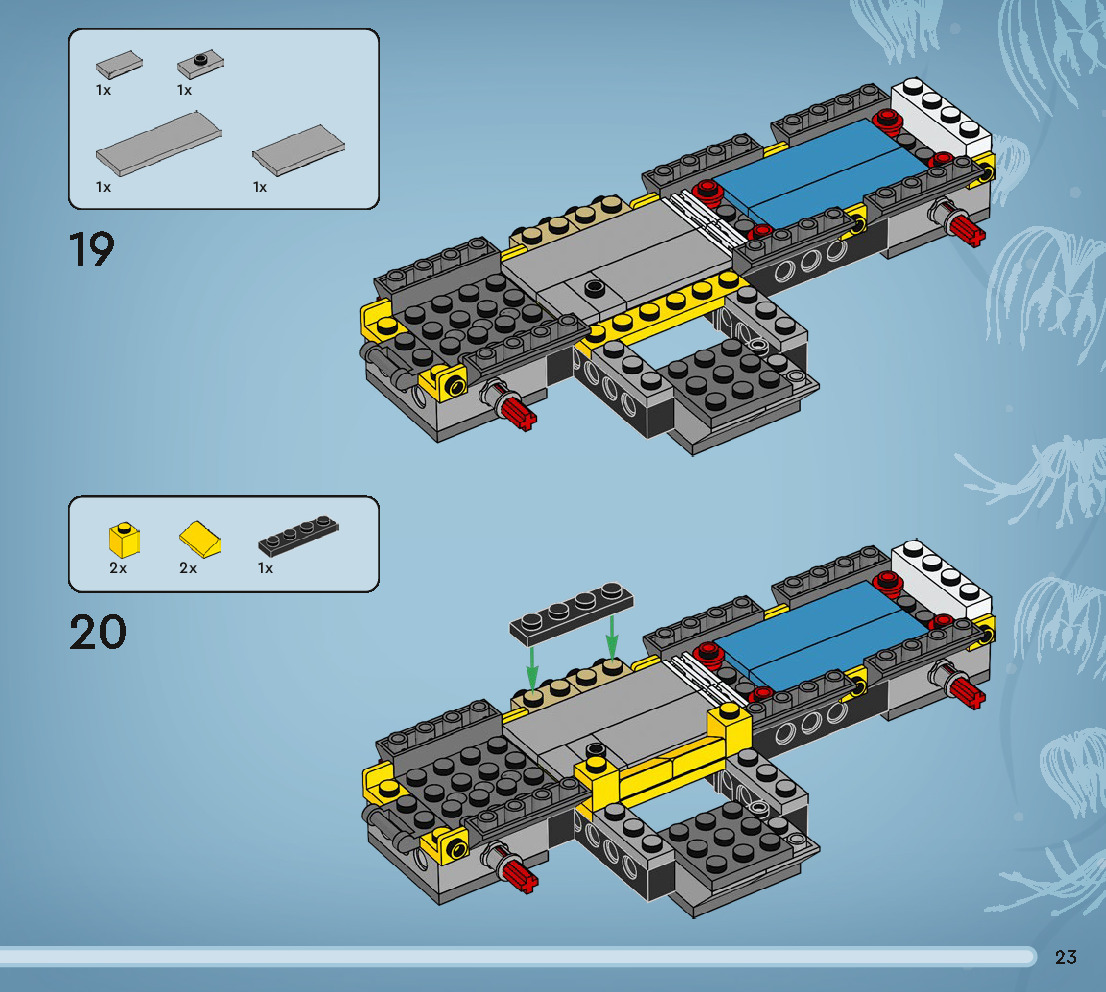 1x 1x

1x 1x

19

2x 2x 1x

20

23