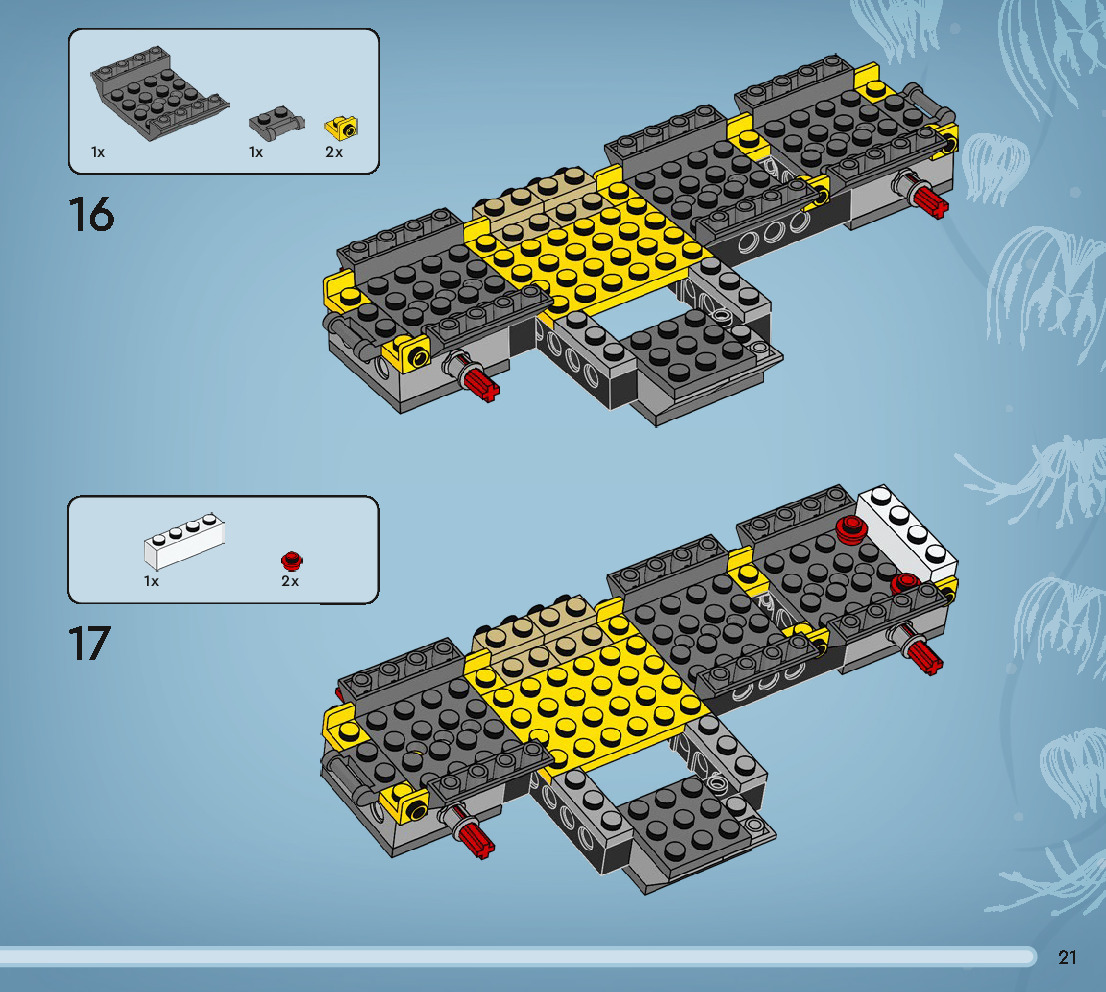 1x
1x
2x

16

1x
2x

17

21