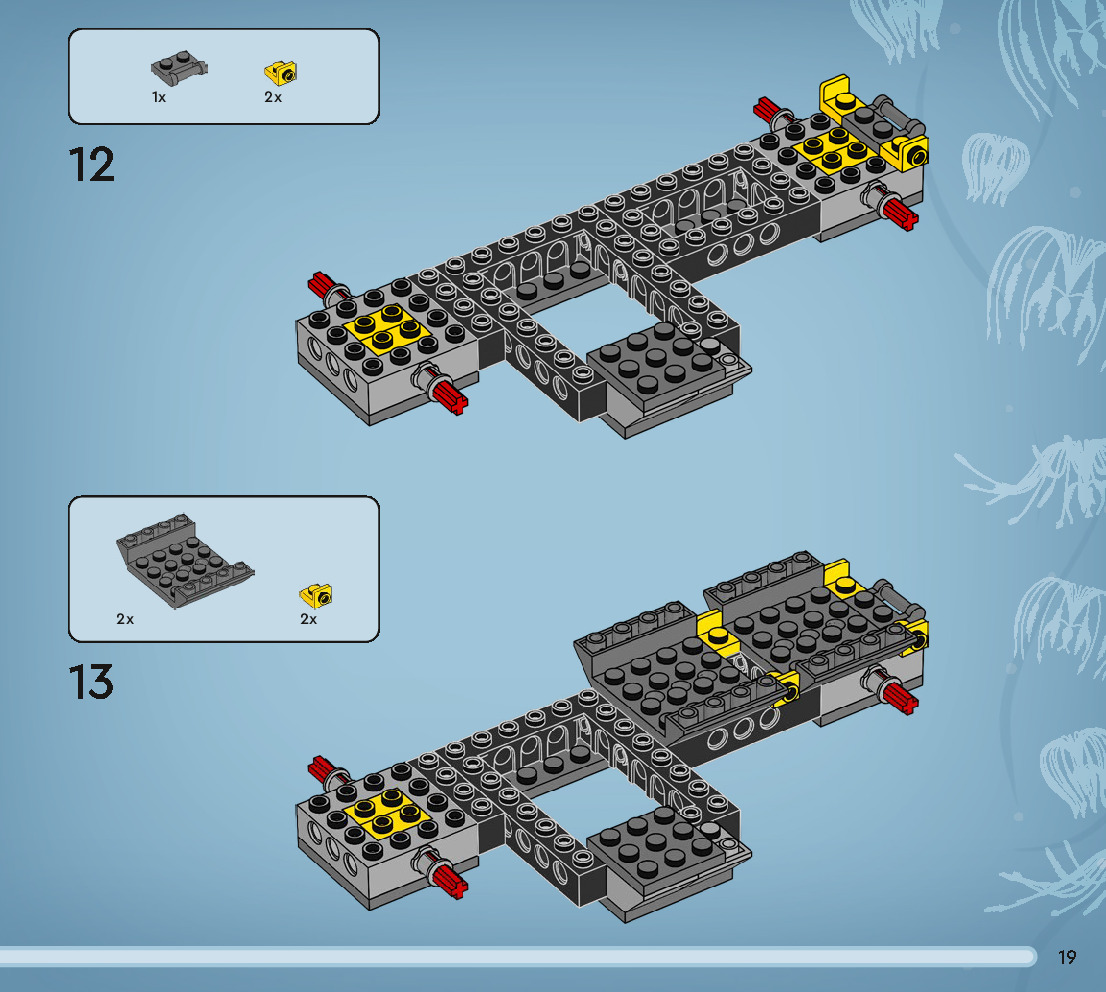 1x 2x

12

2x 2x

13

19