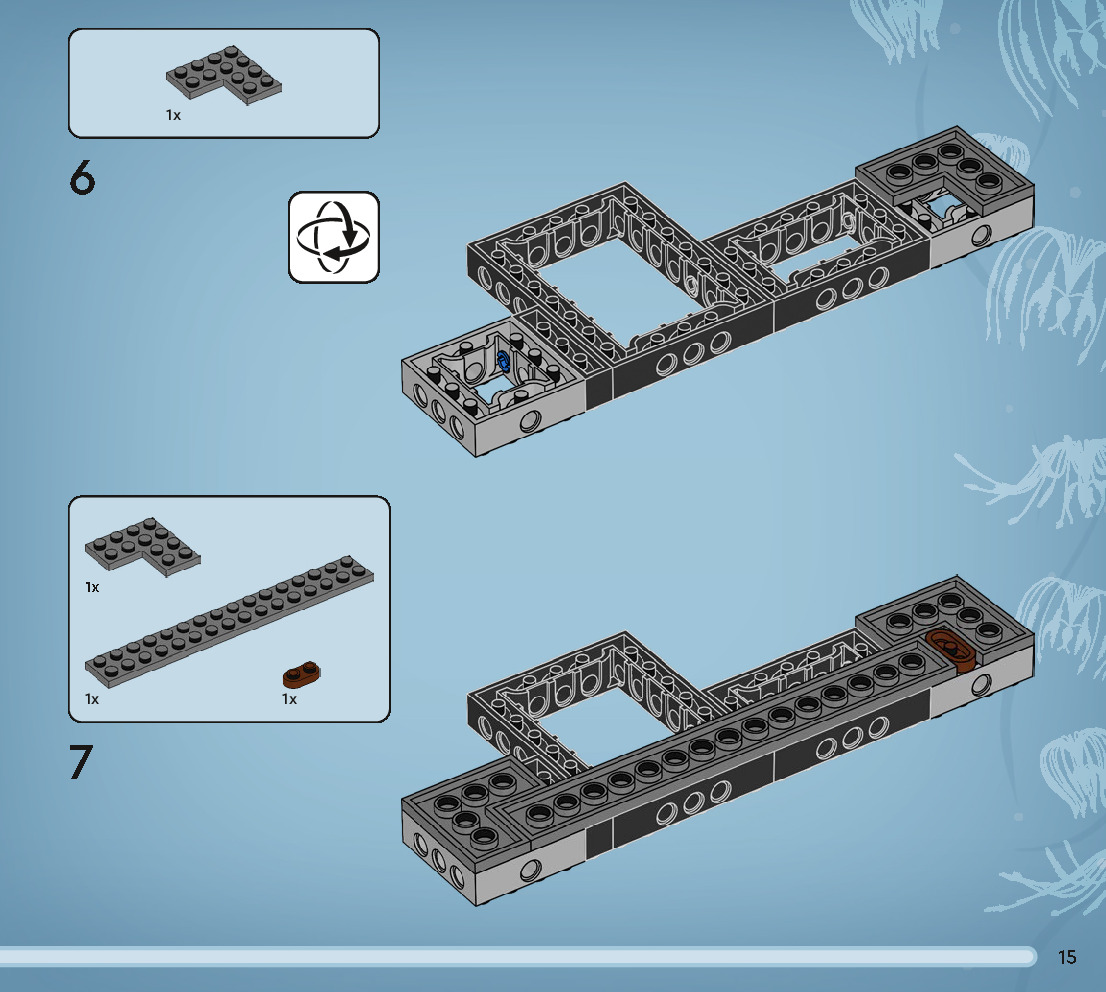 1x

6

1x

1x

1x

7

15