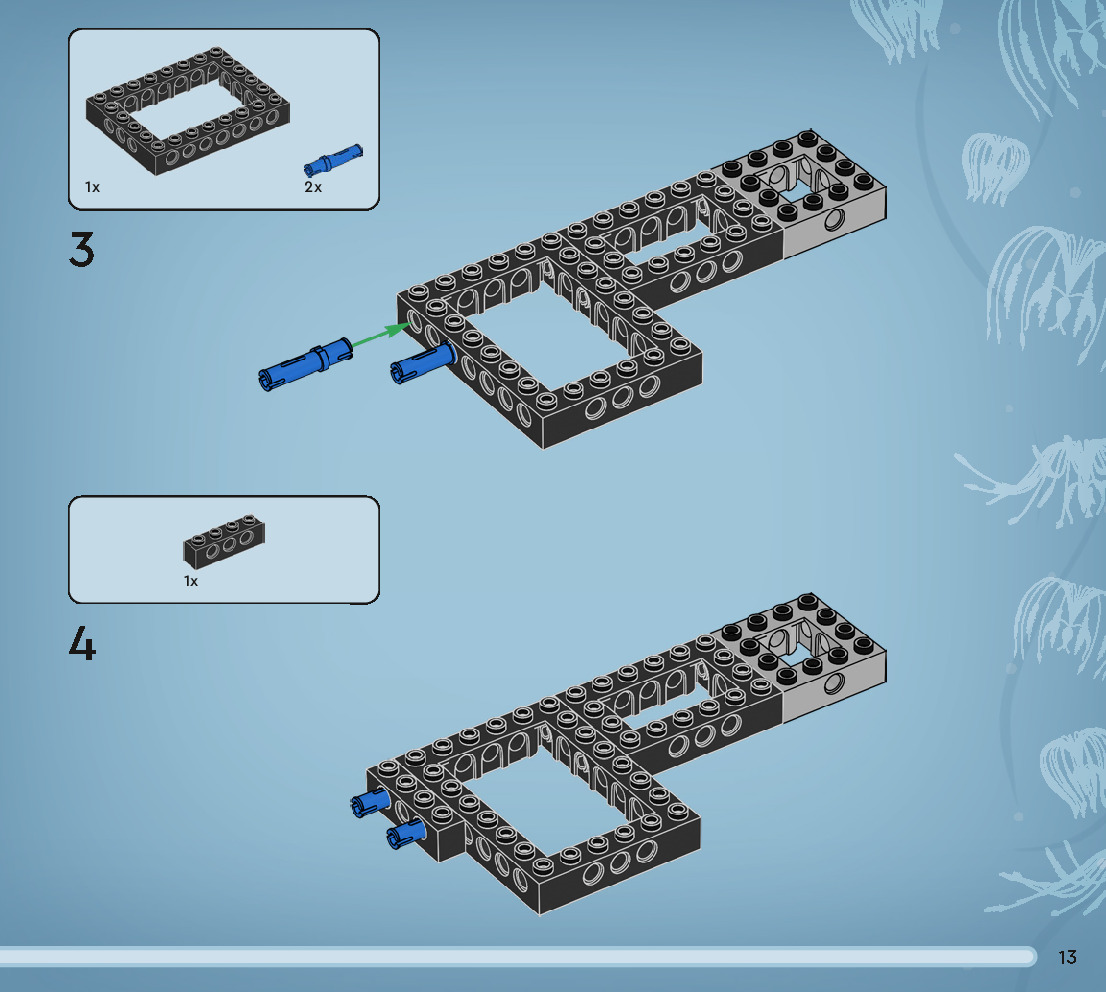 1x

2x

3

1x

4

13