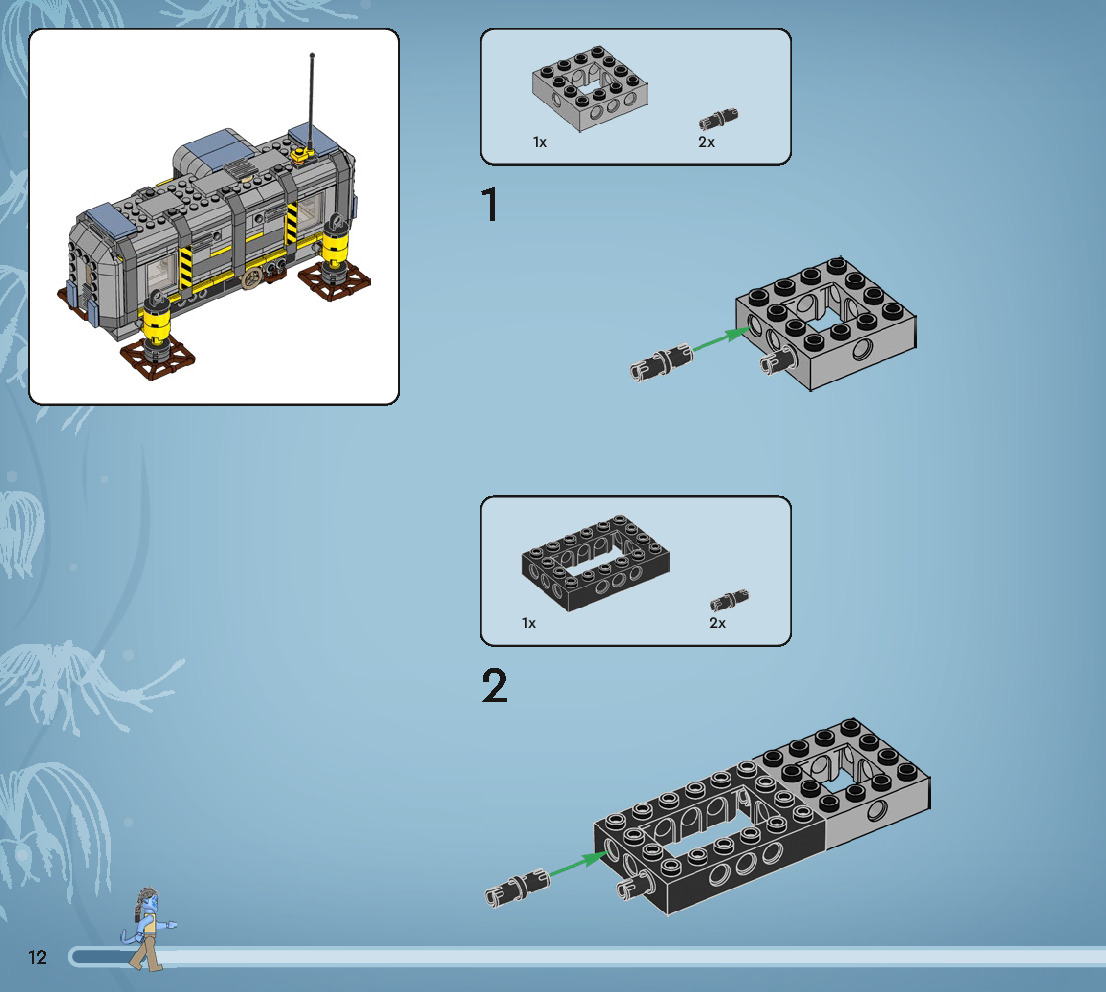 1x

2x

1

1x

2x

2

12