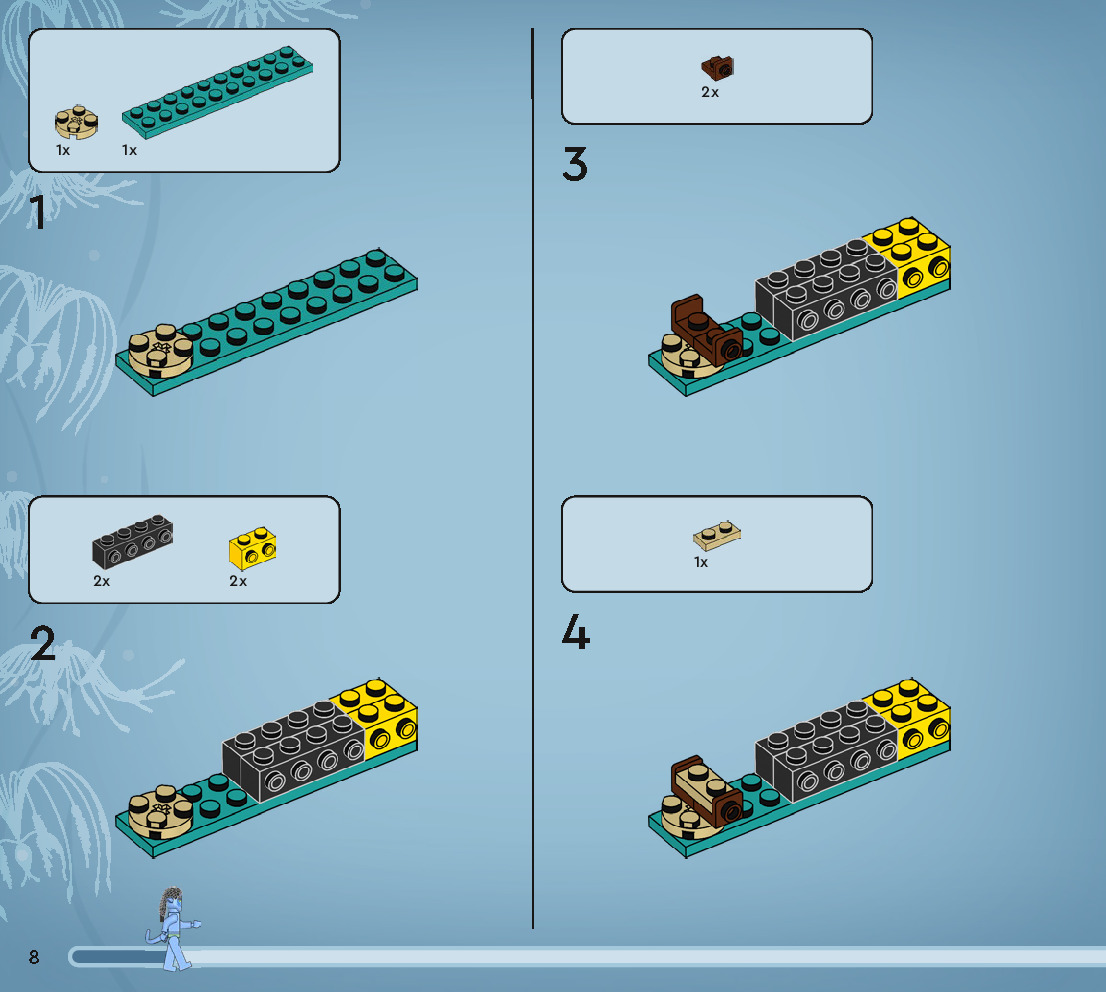 1x 1x

1

2x 2x

2

2x

3

1x

4

8