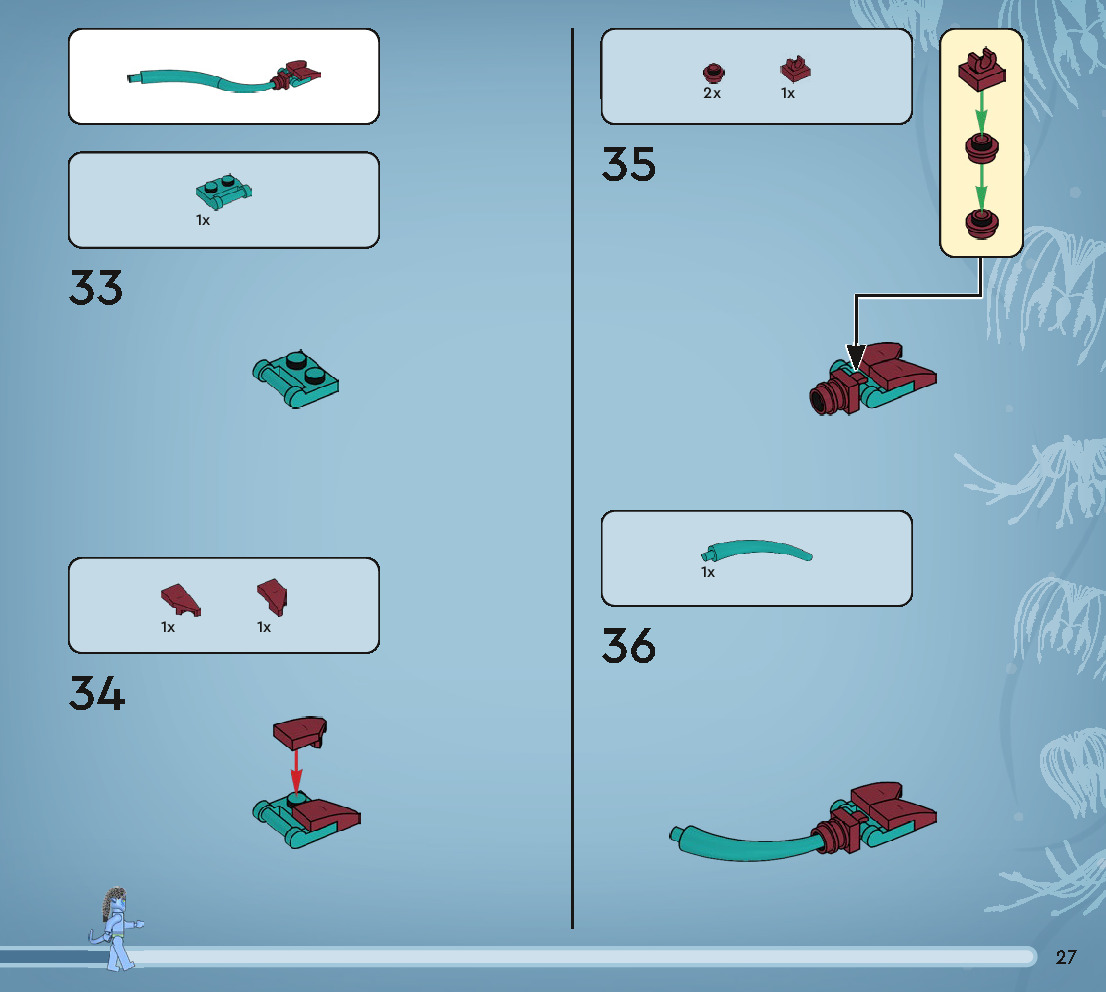 1x

33

1x 1x

34

2x 1x

35

1x

36

27