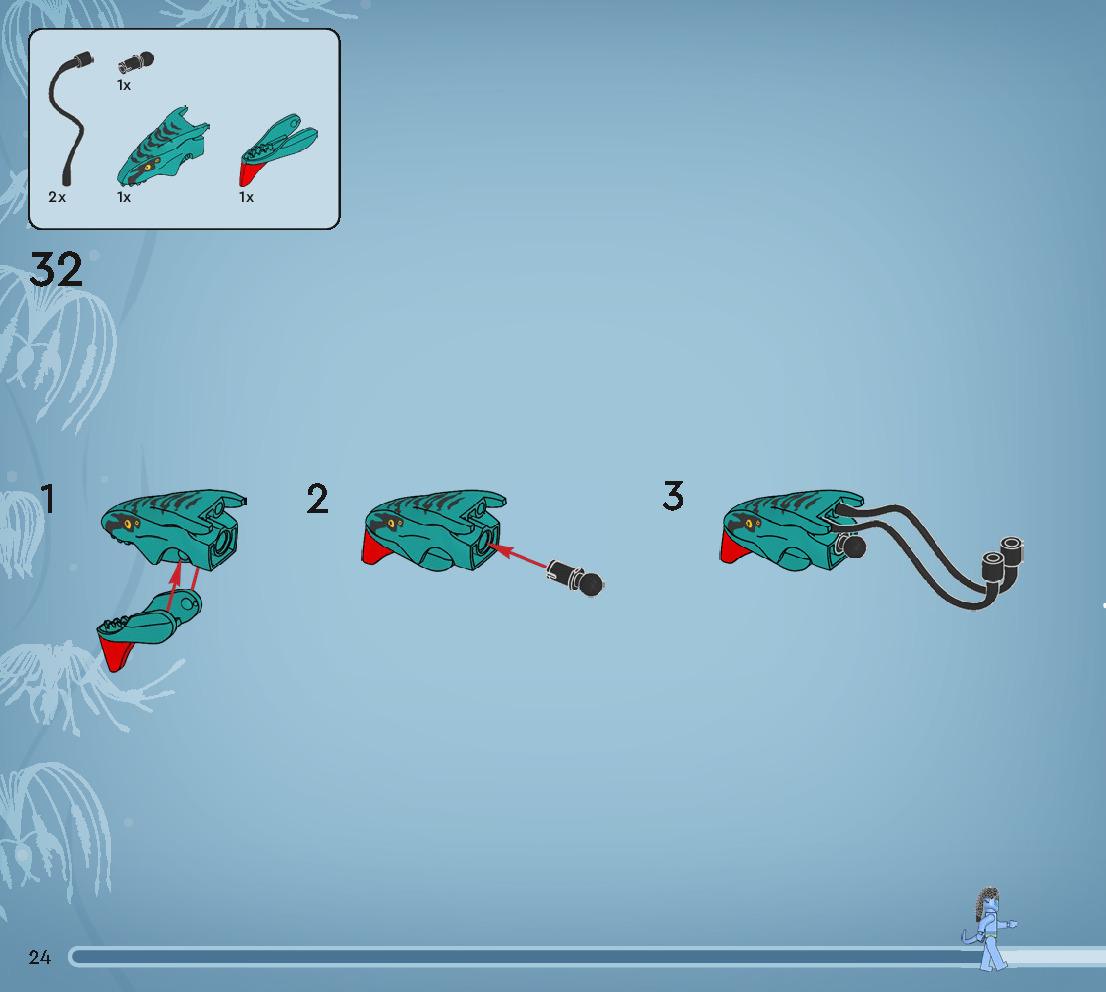 1x

2x

1x

1x

32

1

2

3

24