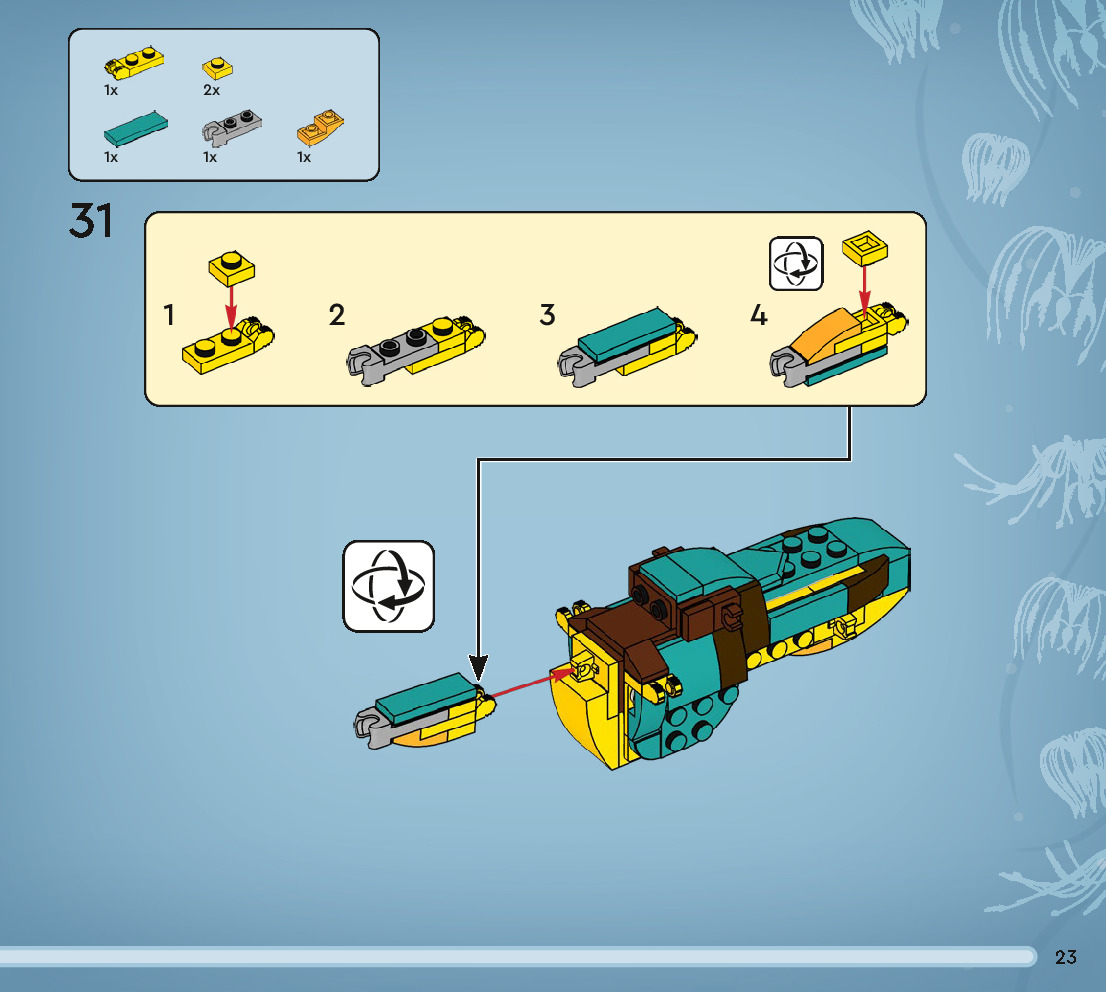 1x 2x
1x 1x 1x

31

1

2

3

4

23