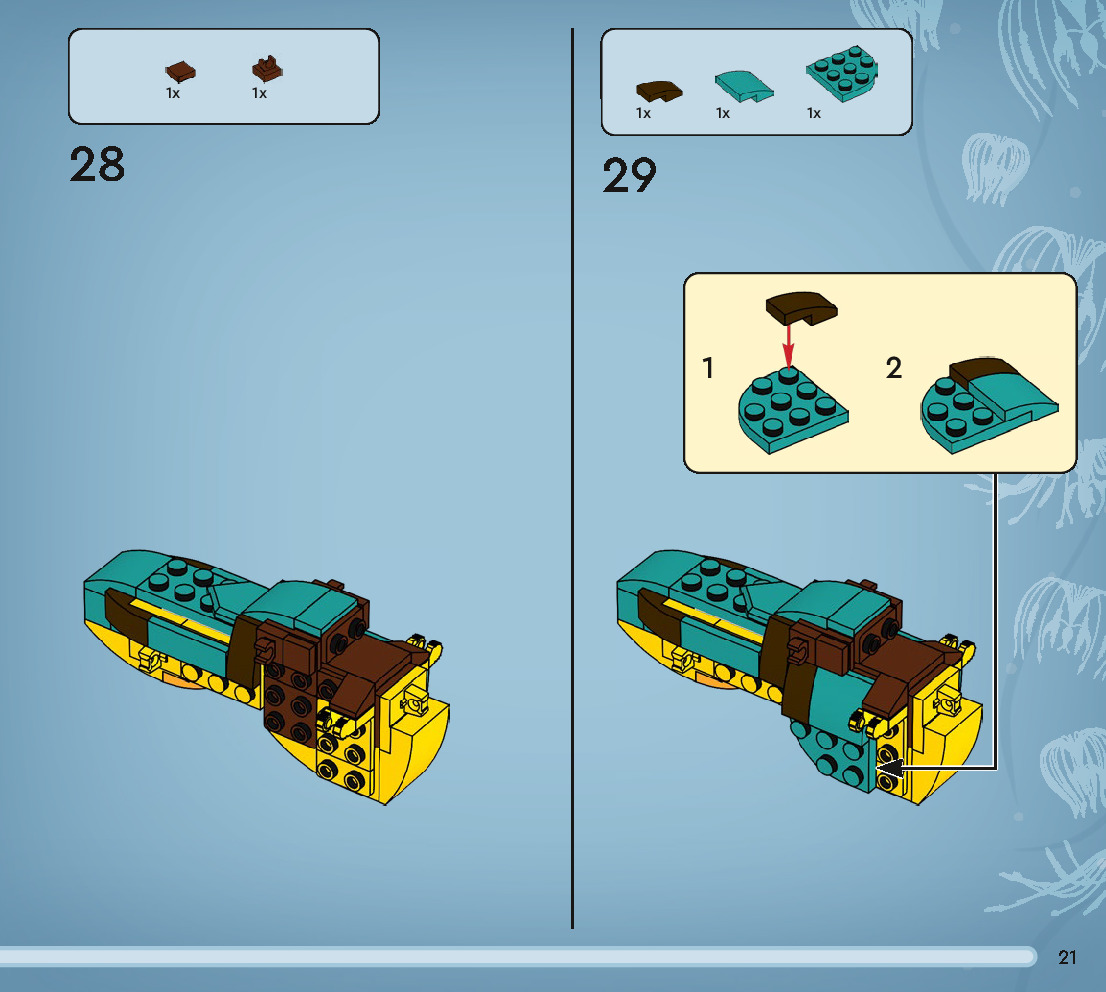 1x 1x

28

1x 1x 1x

29

1

2

21