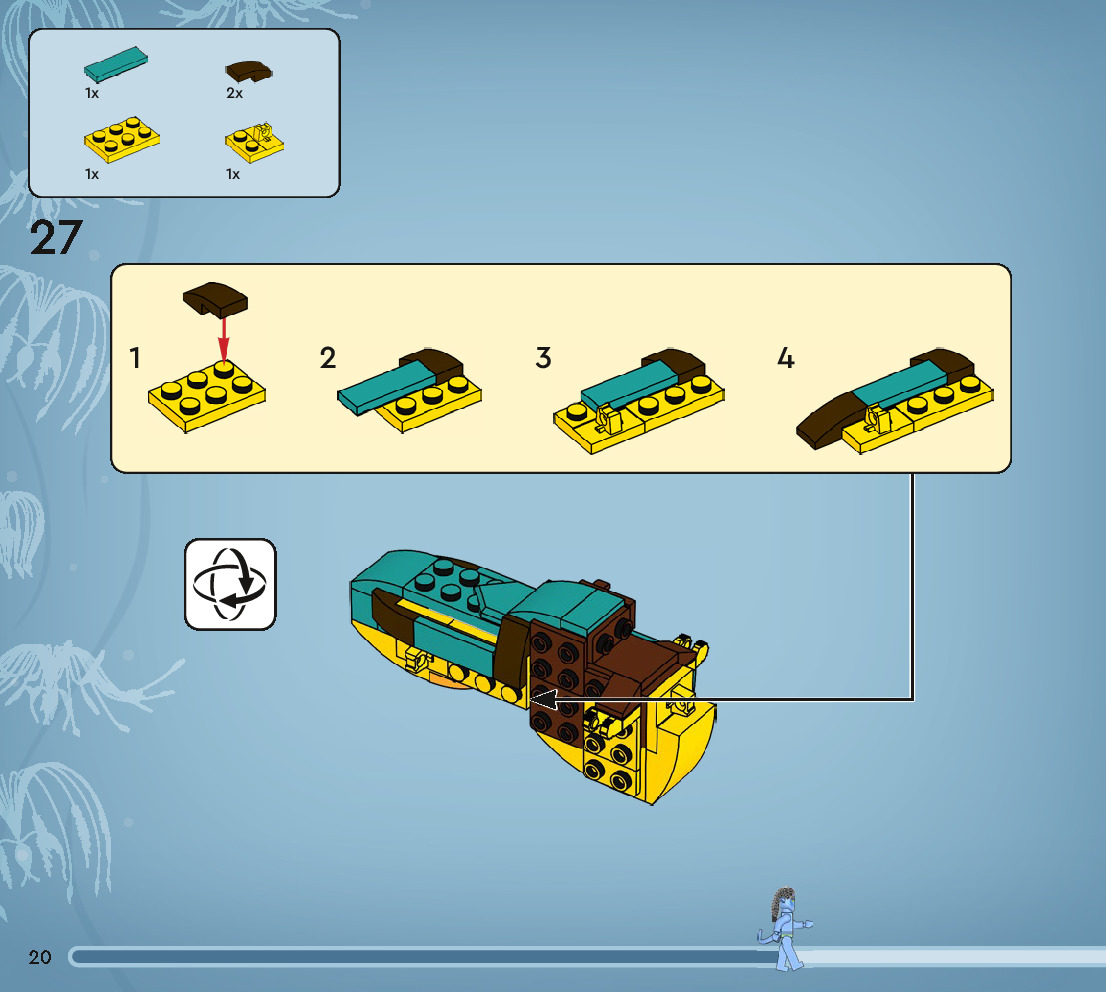 1x
2x
1x
1x

27

1
2
3
4

20