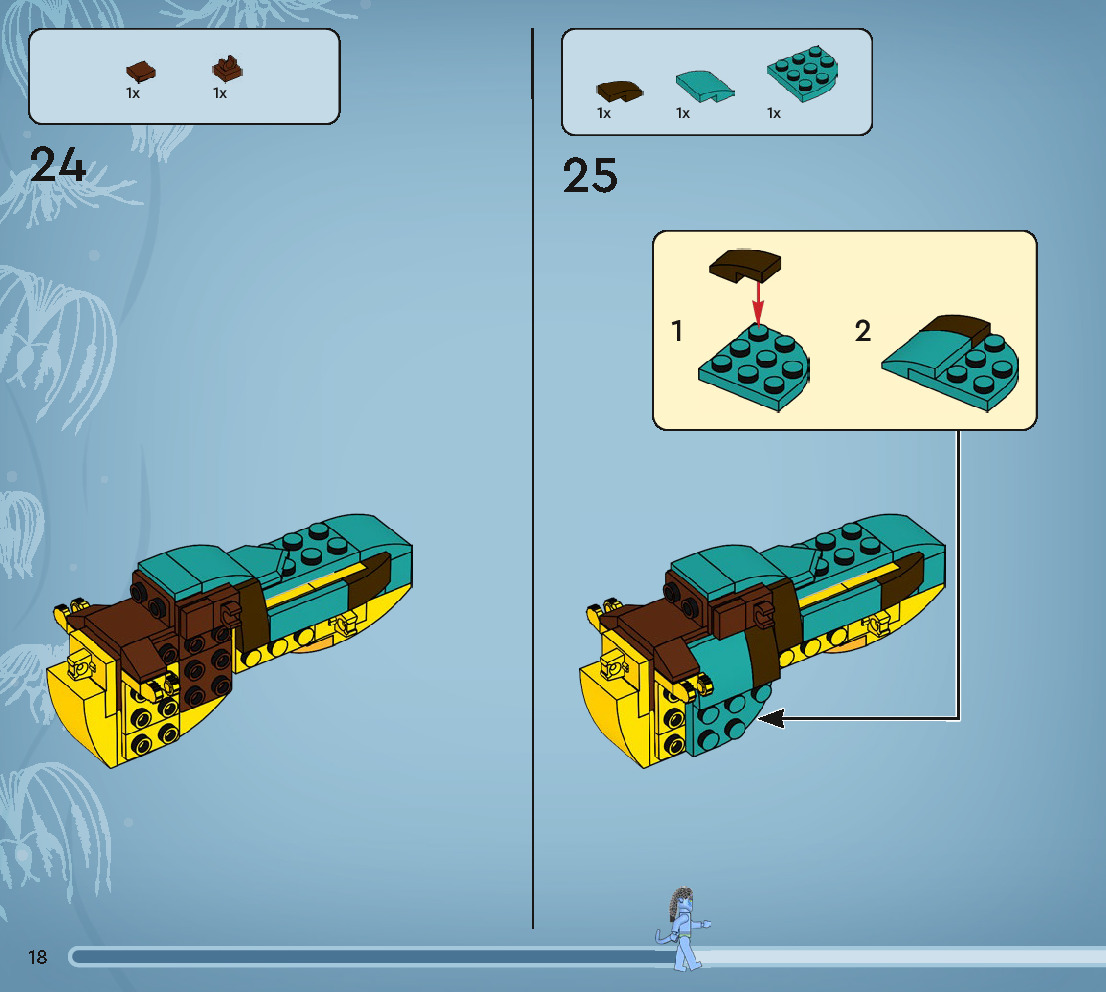 1x 1x

24

1x 1x 1x

25

1

2

18