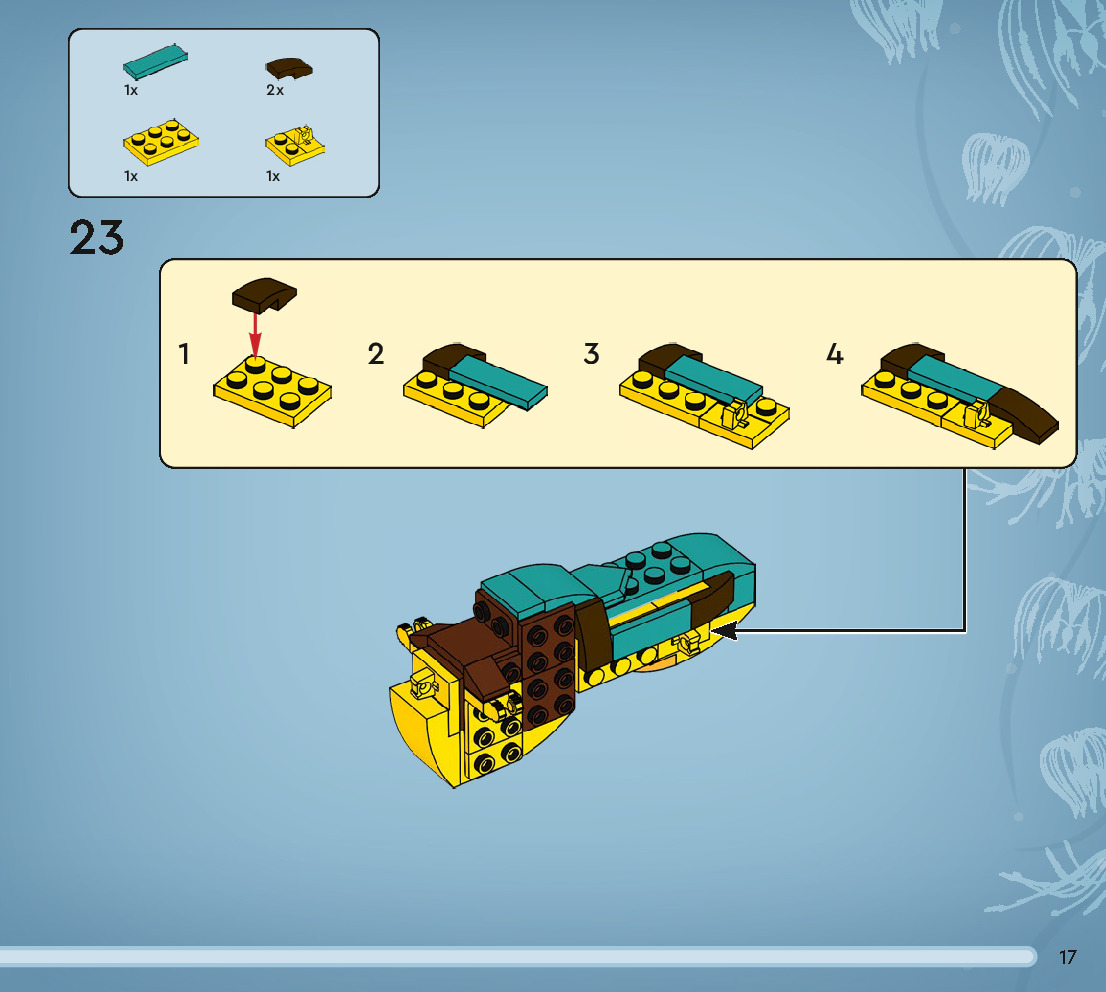 1x

2x

1x

1x

23

1

2

3

4

17