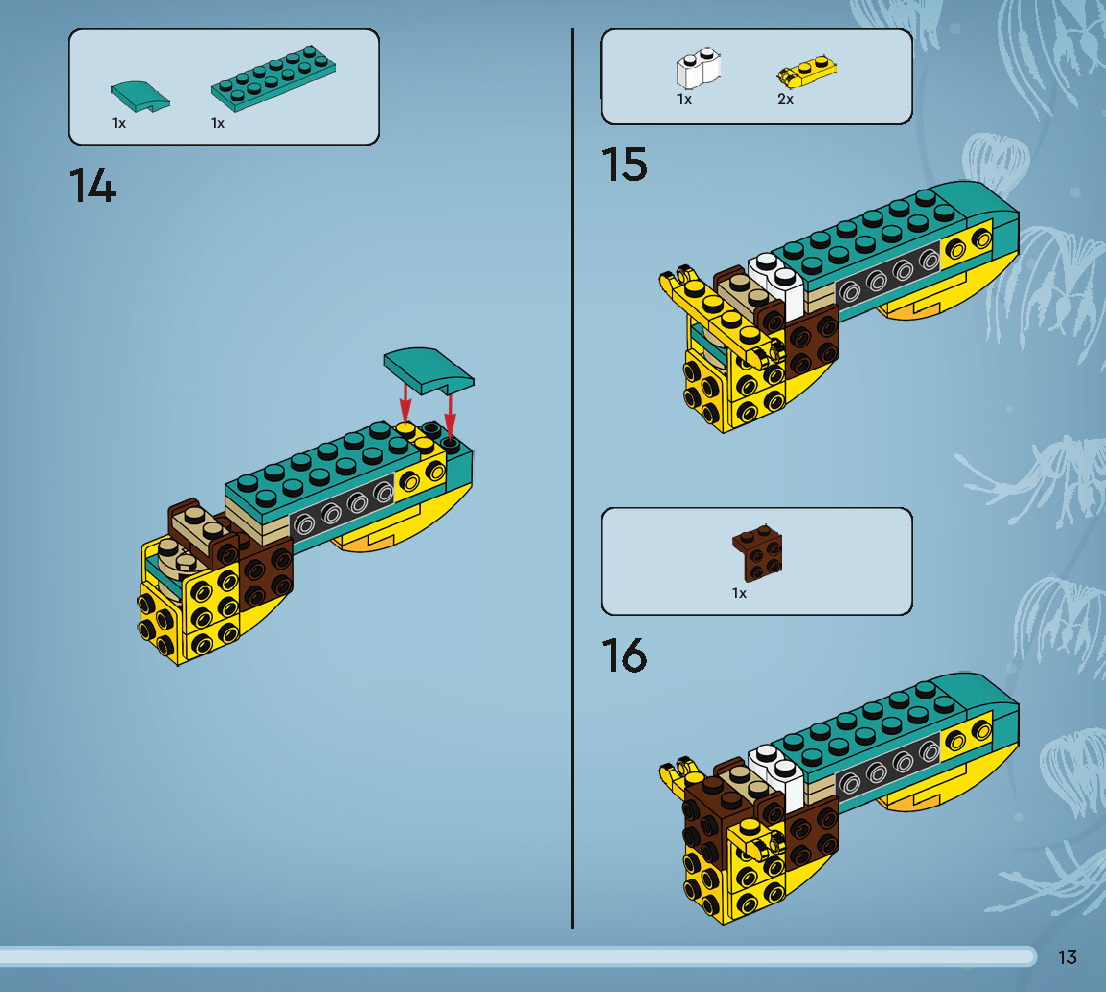 1x 1x

14

1x 2x

15

1x

16

13