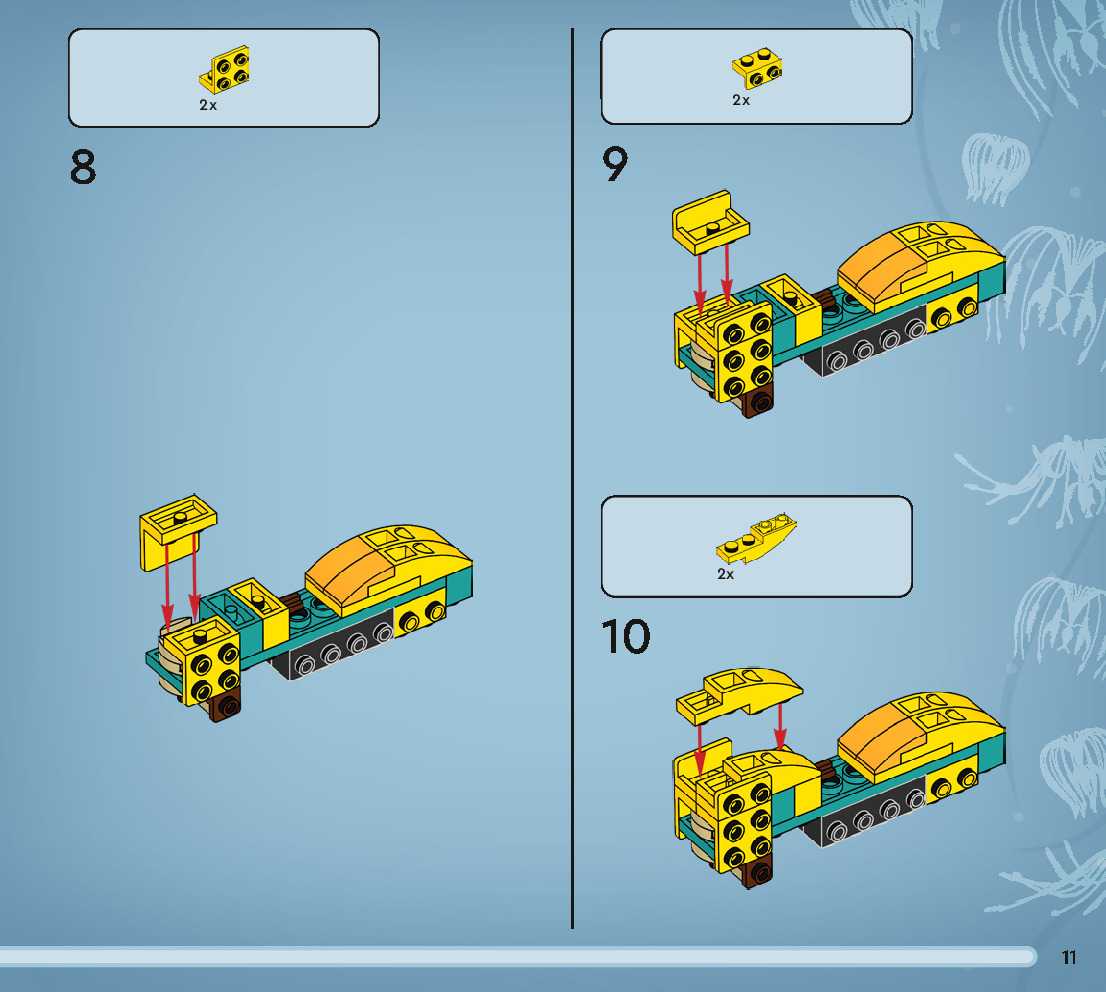 2x

8

2x

9

2x

10

11