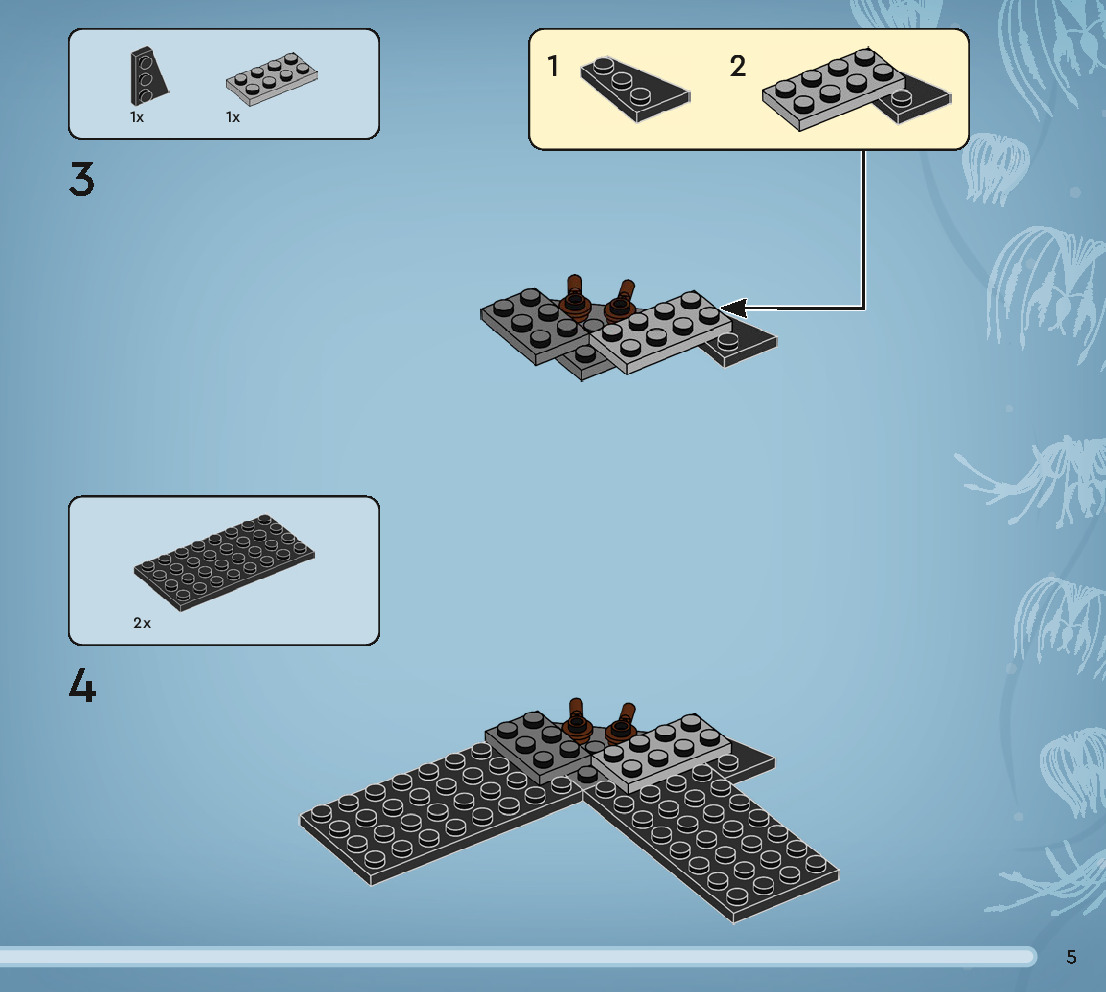 1x 1x

3

1 2

2x

4

5