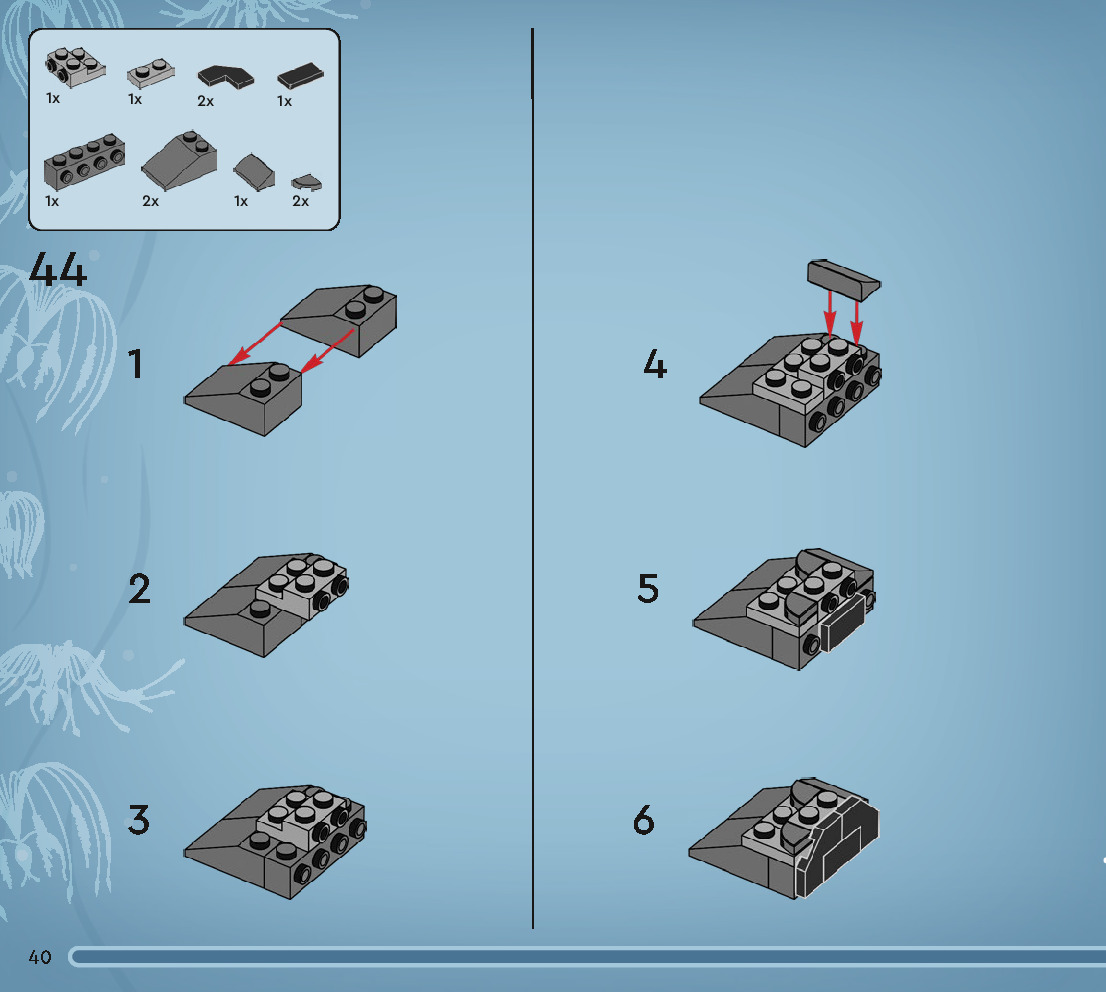 1x 1x 2x 1x
1x 2x 1x 2x

44

1

2

3

4

5

6

40