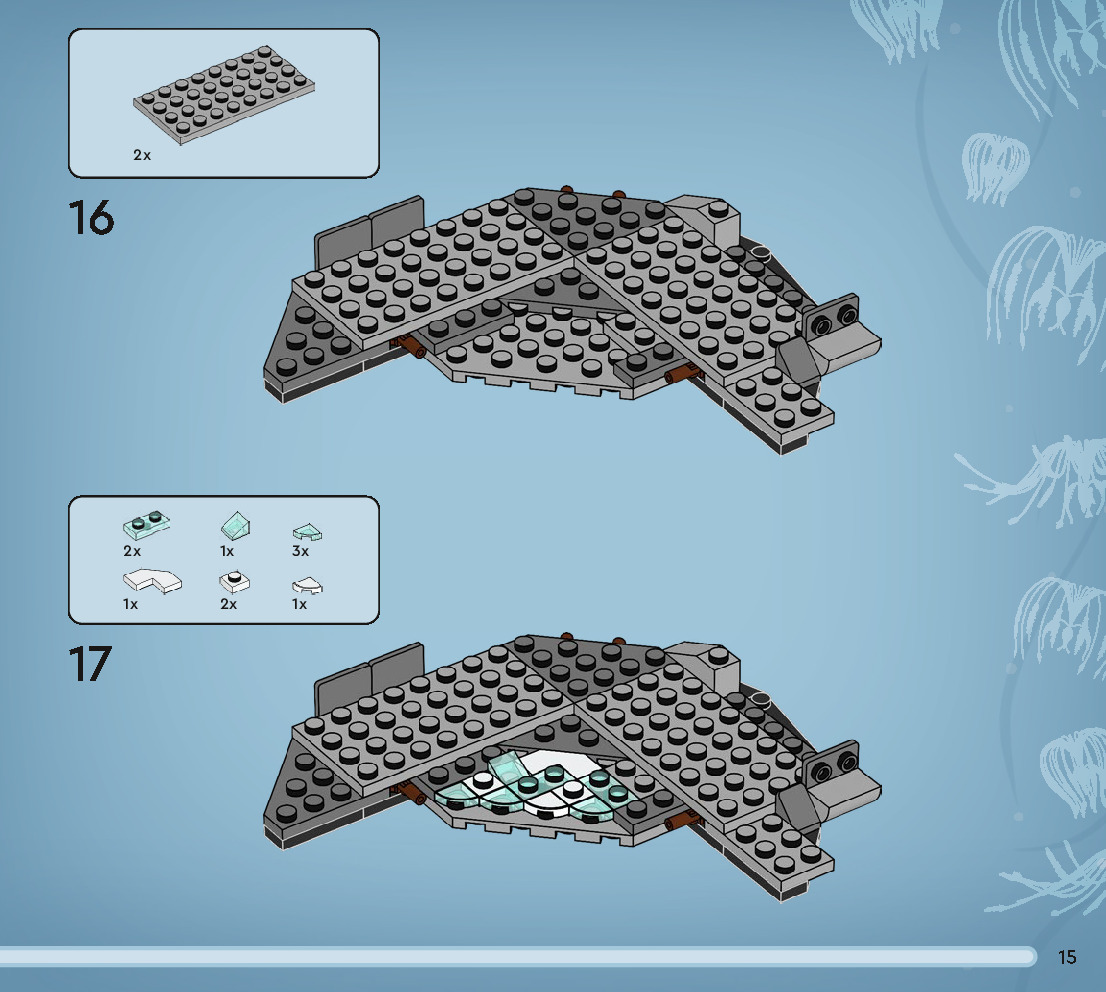 2x

16

2x 1x 3x

1x 2x 1x

17

15