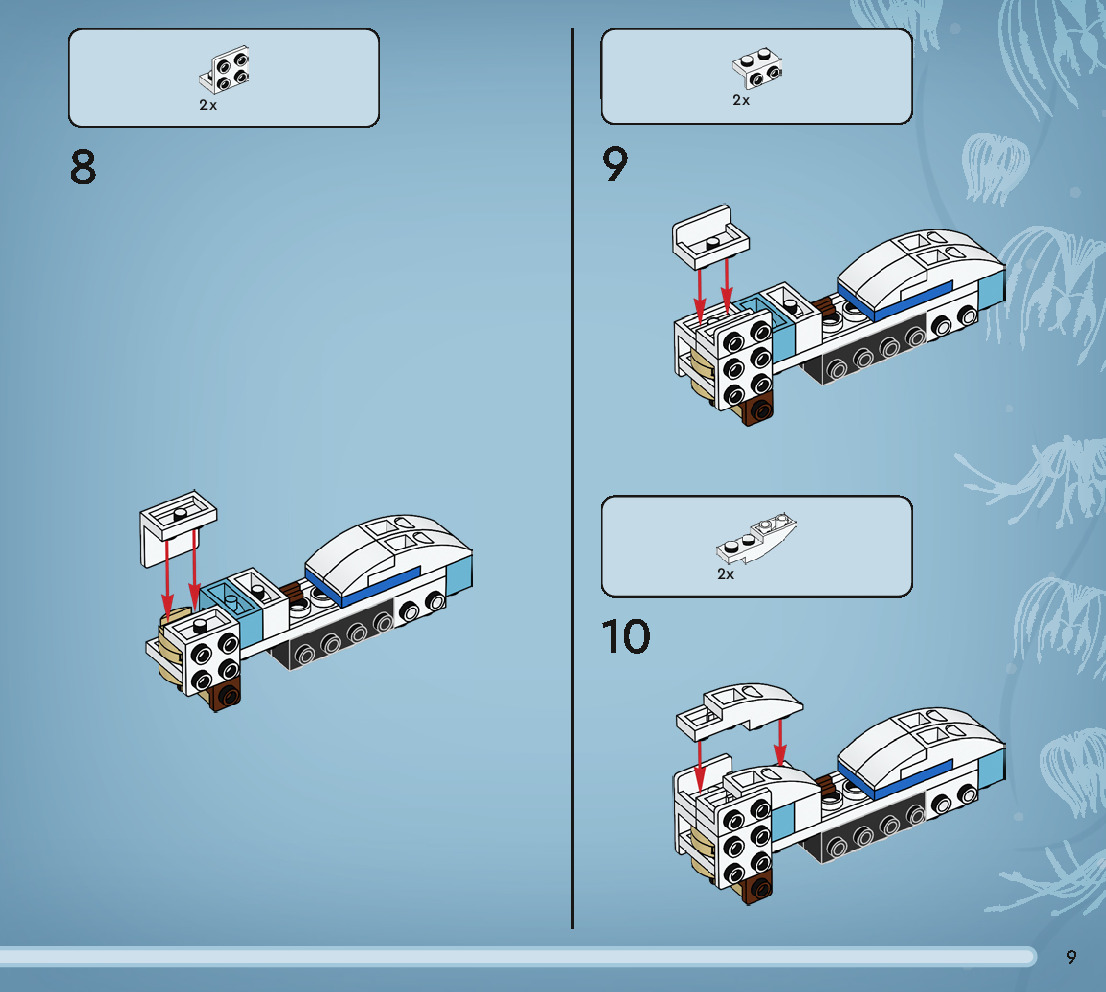 2x

8

2x

9

2x

10

9