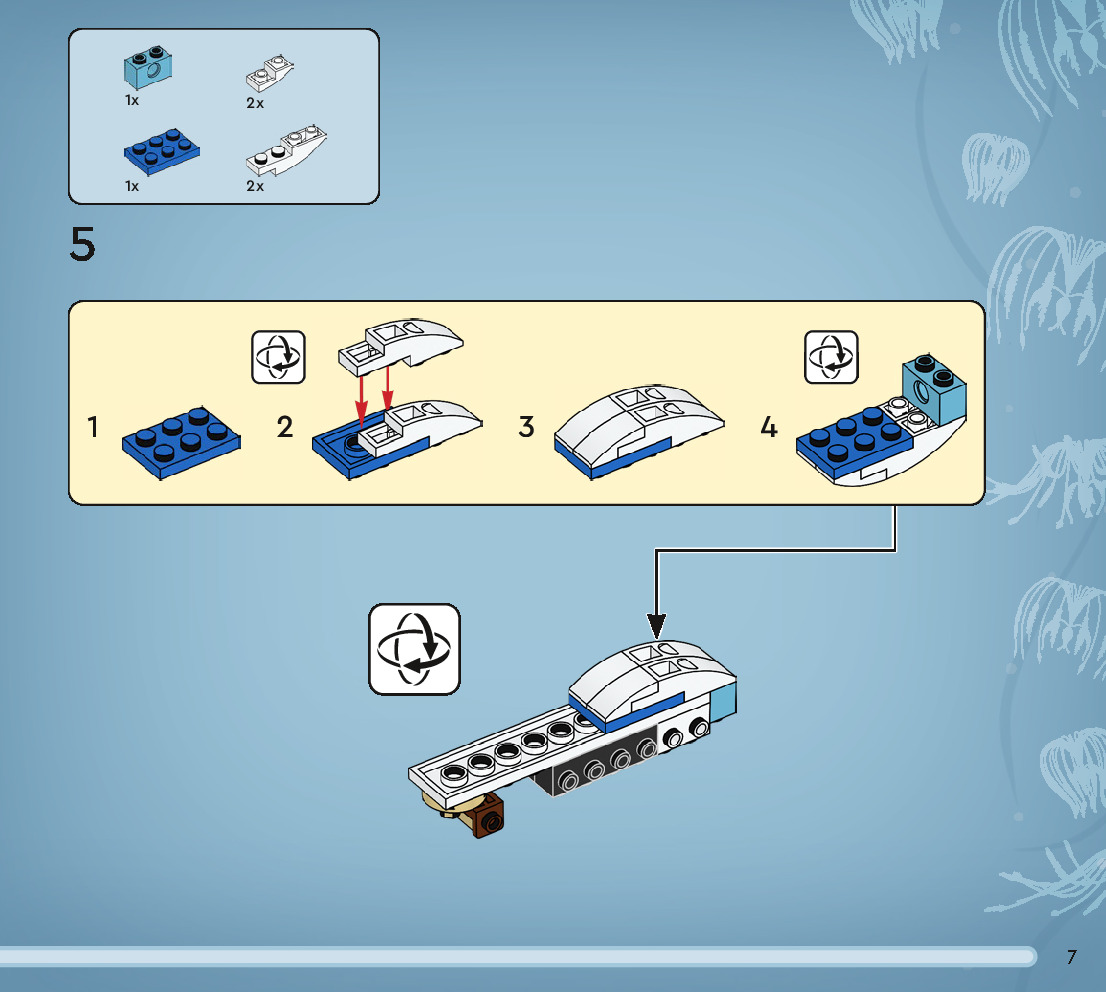 1x
2x
1x
2x

5

1
2
3
4

7