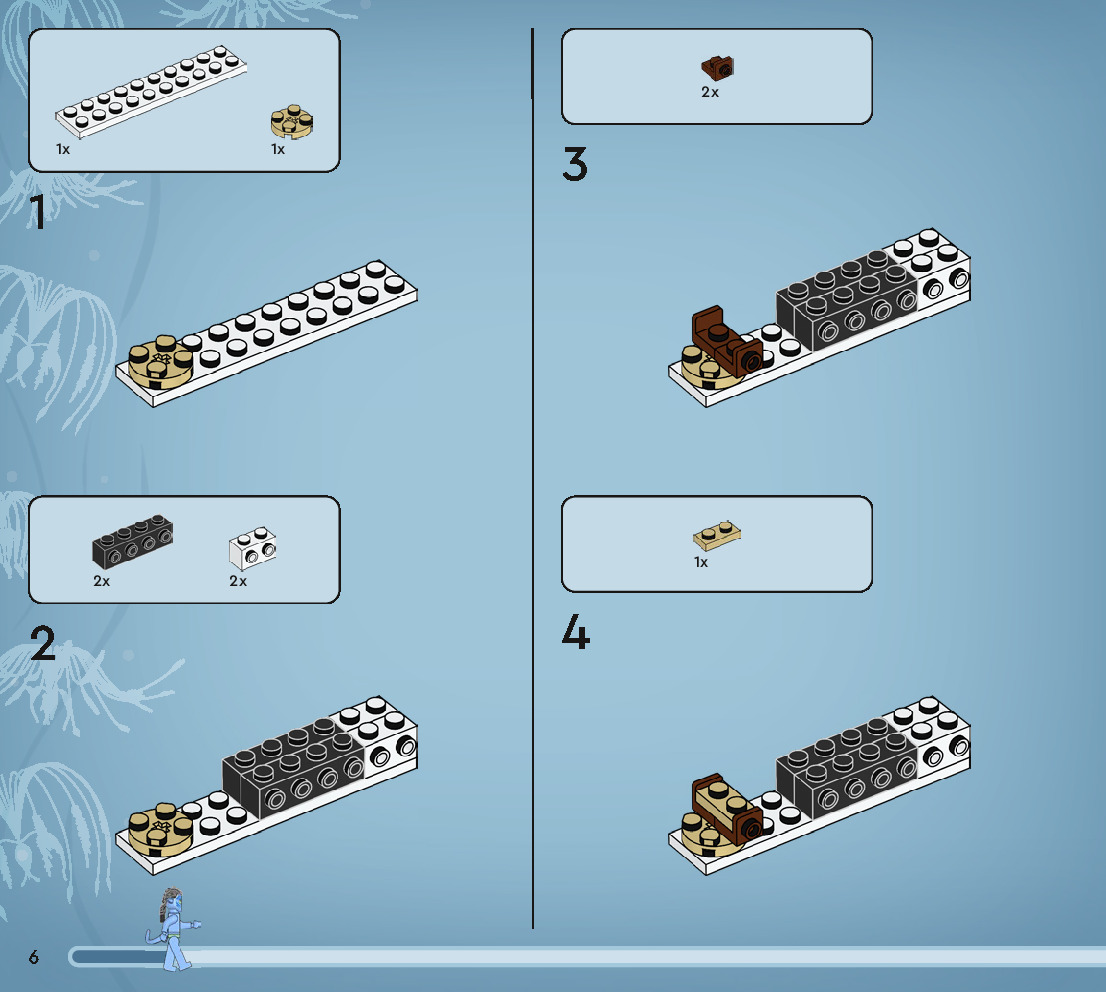 1x 1x

1

2x 2x

2

2x

3

1x

4

6