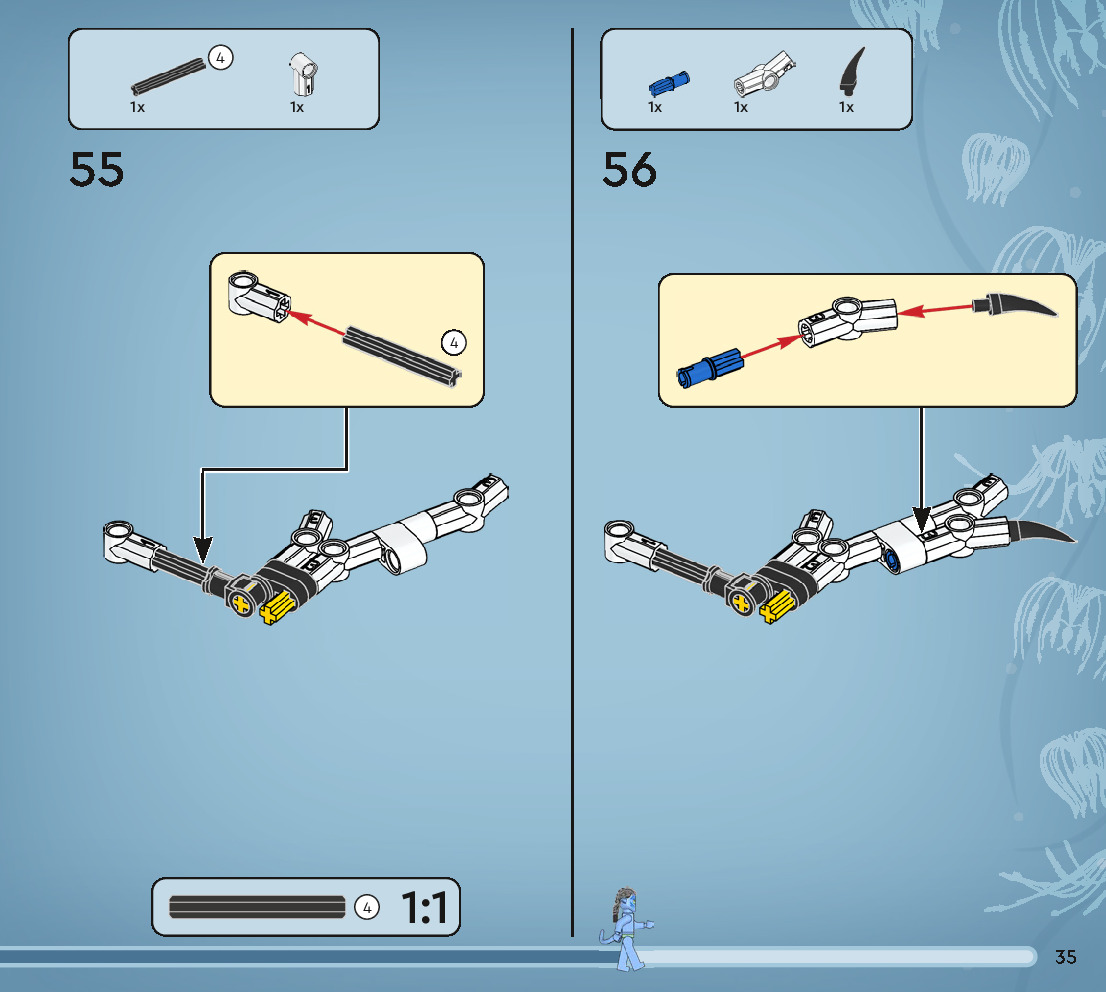 4
1x
1x

55

4

4
1:1

1x
1x
1x

56

35