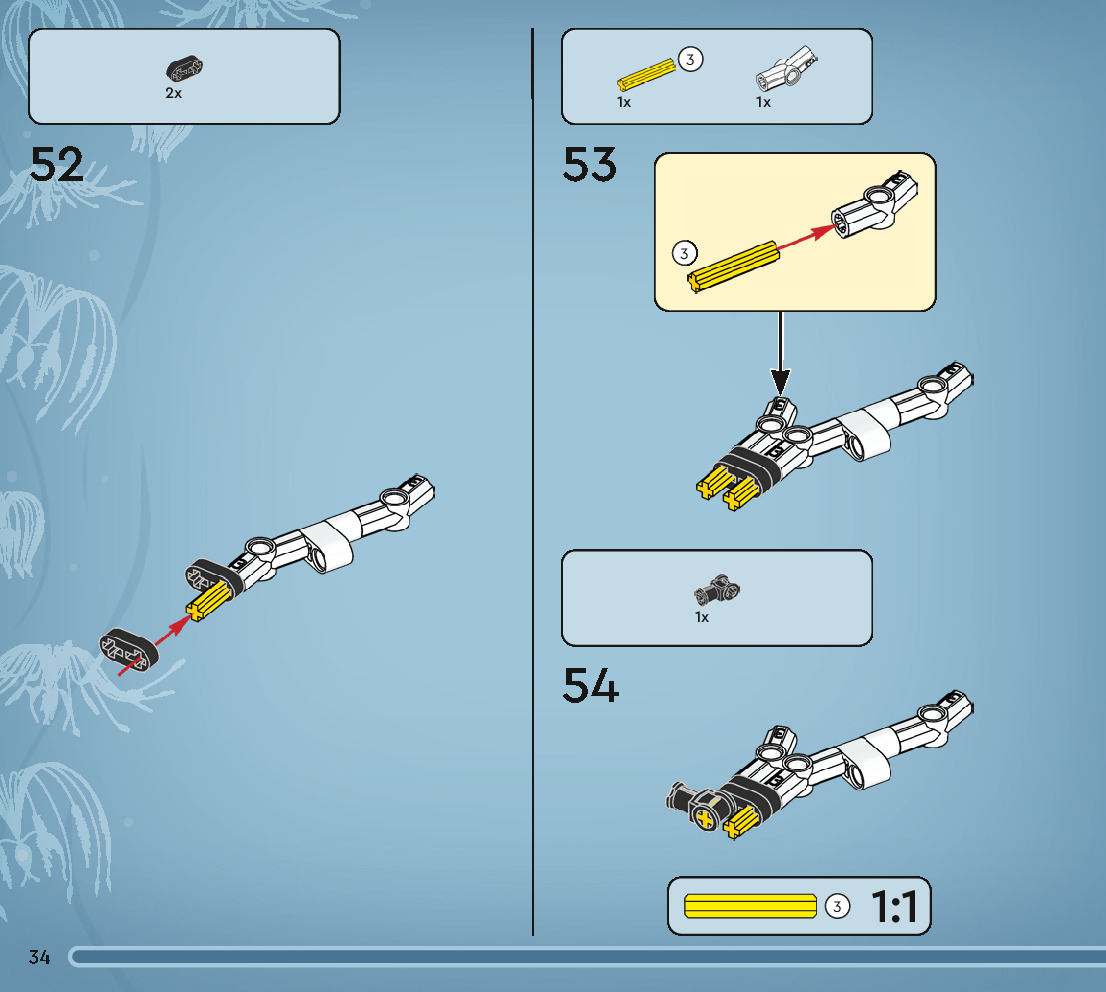 2x

52

3

1x

1x

53

3

1x

54

3 1:1

34