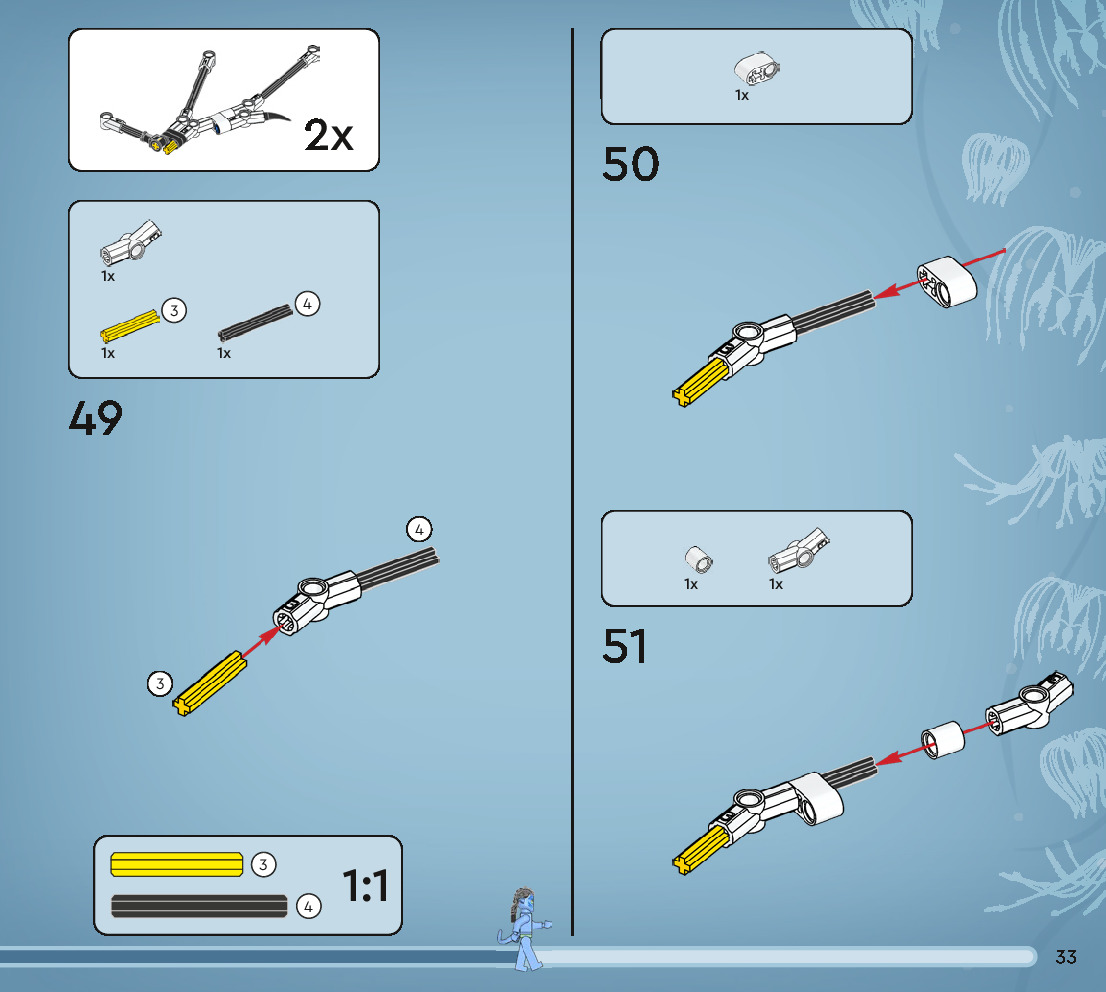 2x

1x

3
1x

4
1x

49

4

3

3

4

1:1

1x

50

1x

1x

51

33