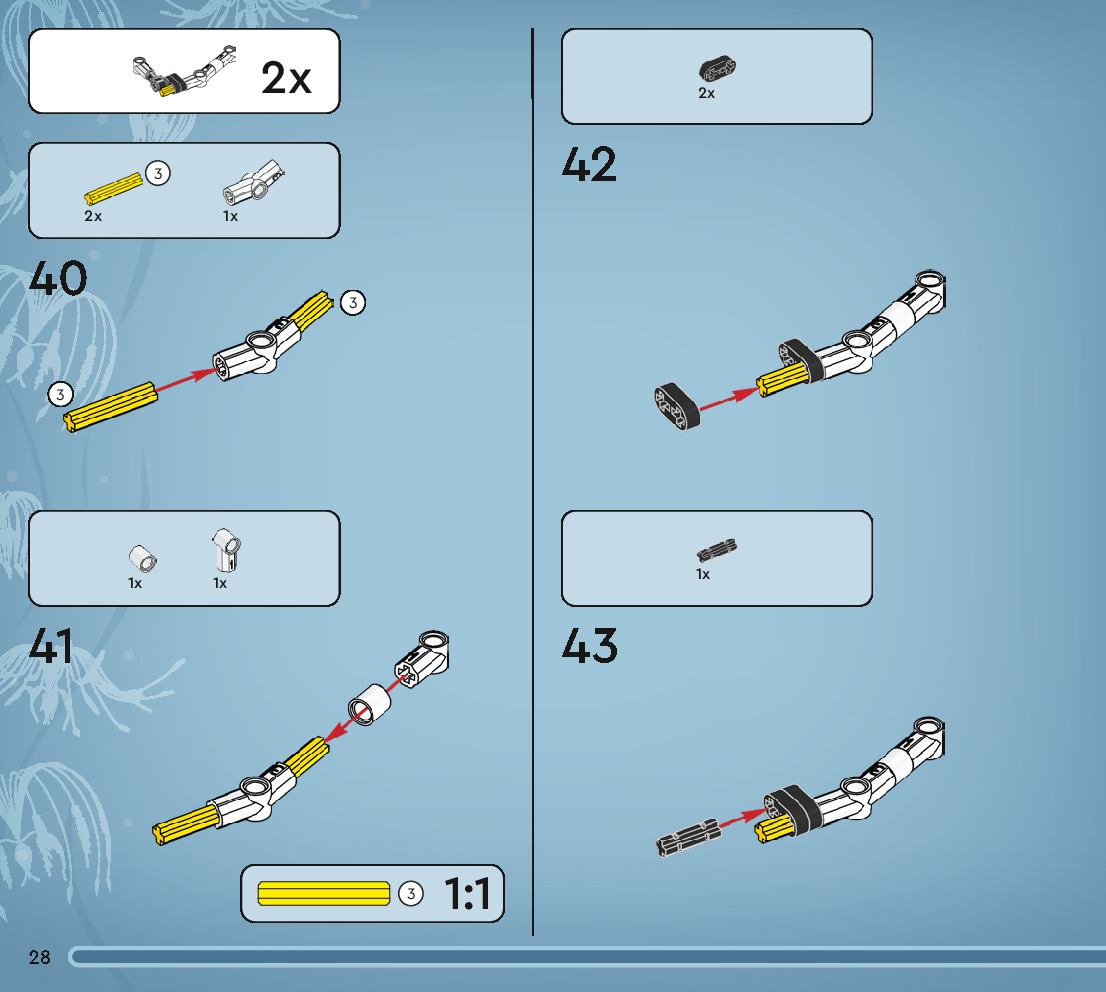 2x

3
2x
1x

40

3

3

1x
1x

41

3
1:1

2x

42

1x

43

28