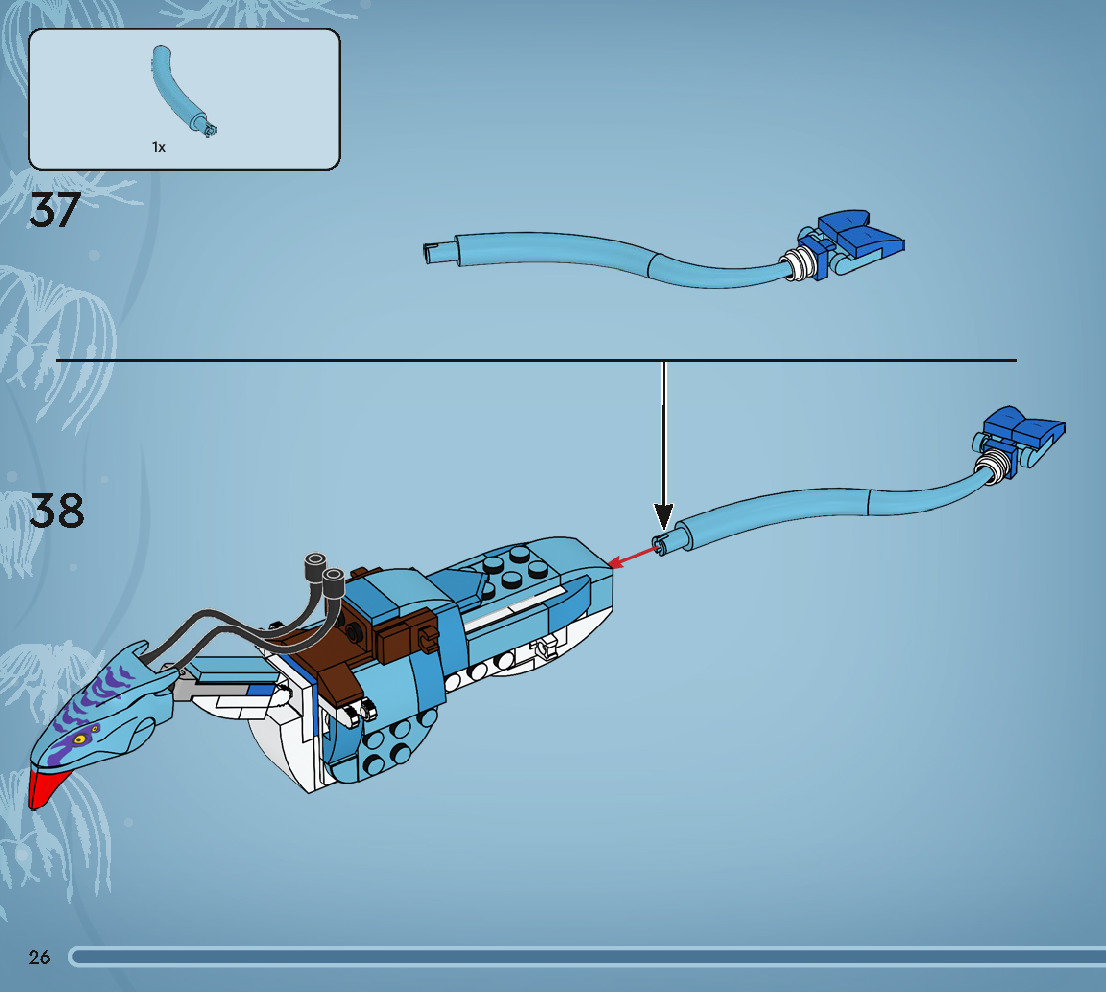 1x

37

38

26