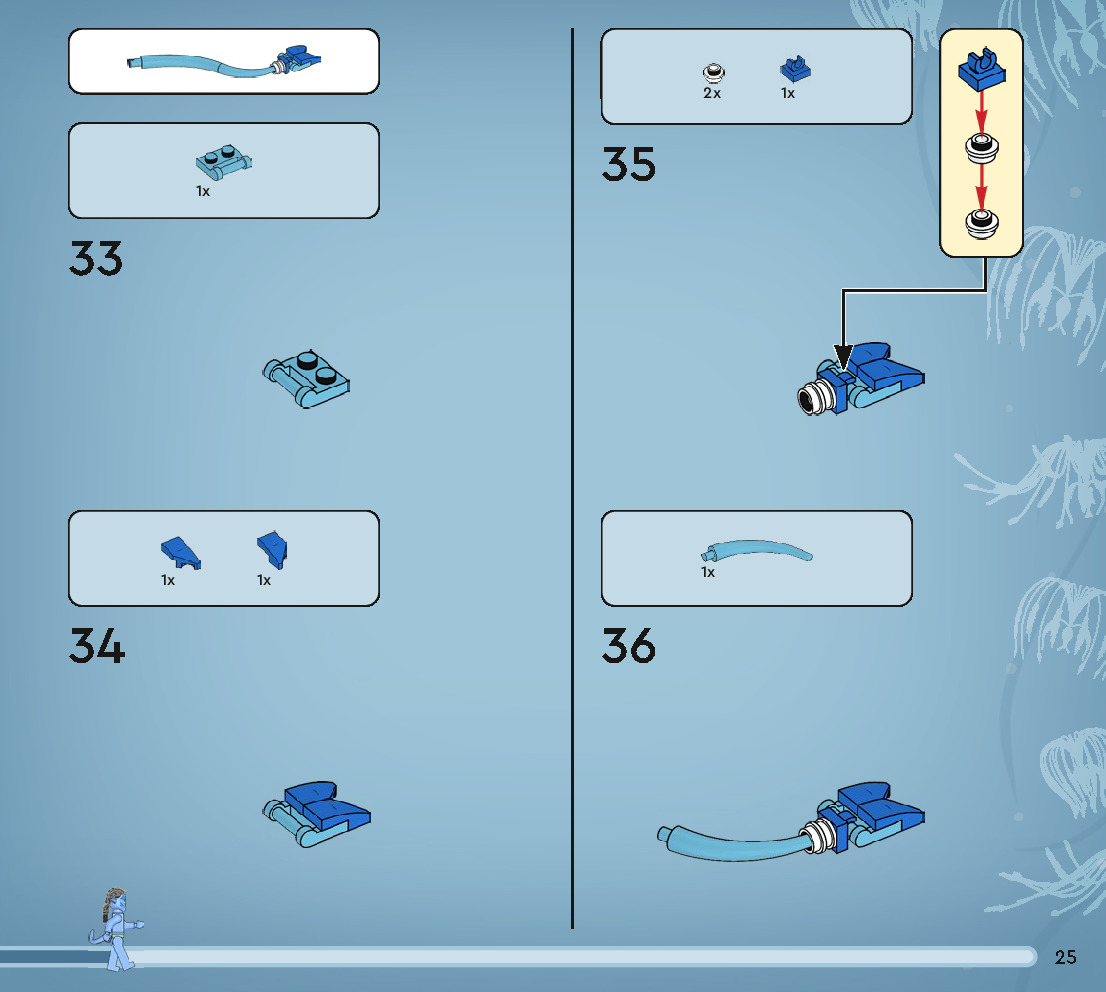 1x

33

1x 1x

34

2x 1x

35

1x

36

25