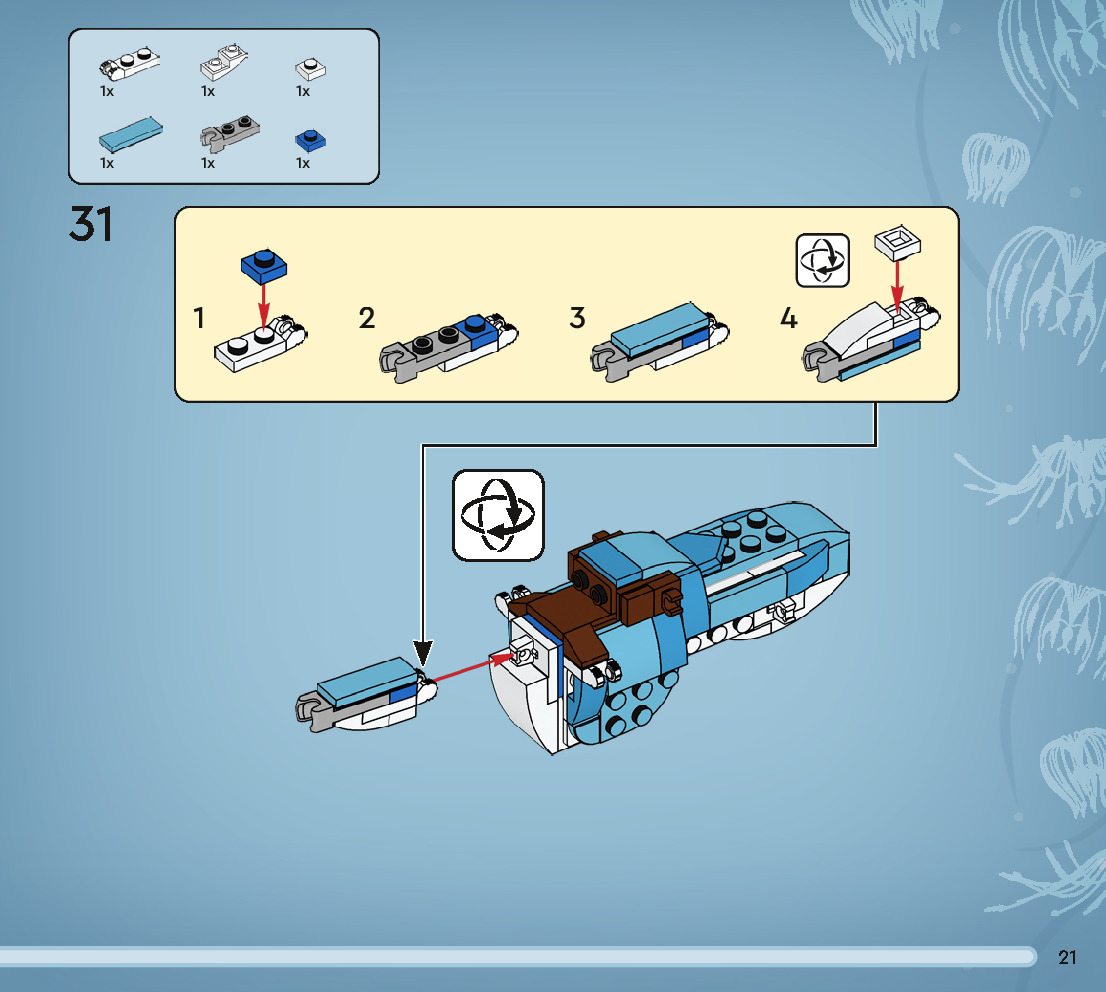 1x 1x 1x

1x 1x 1x

31

1

2

3

4

21