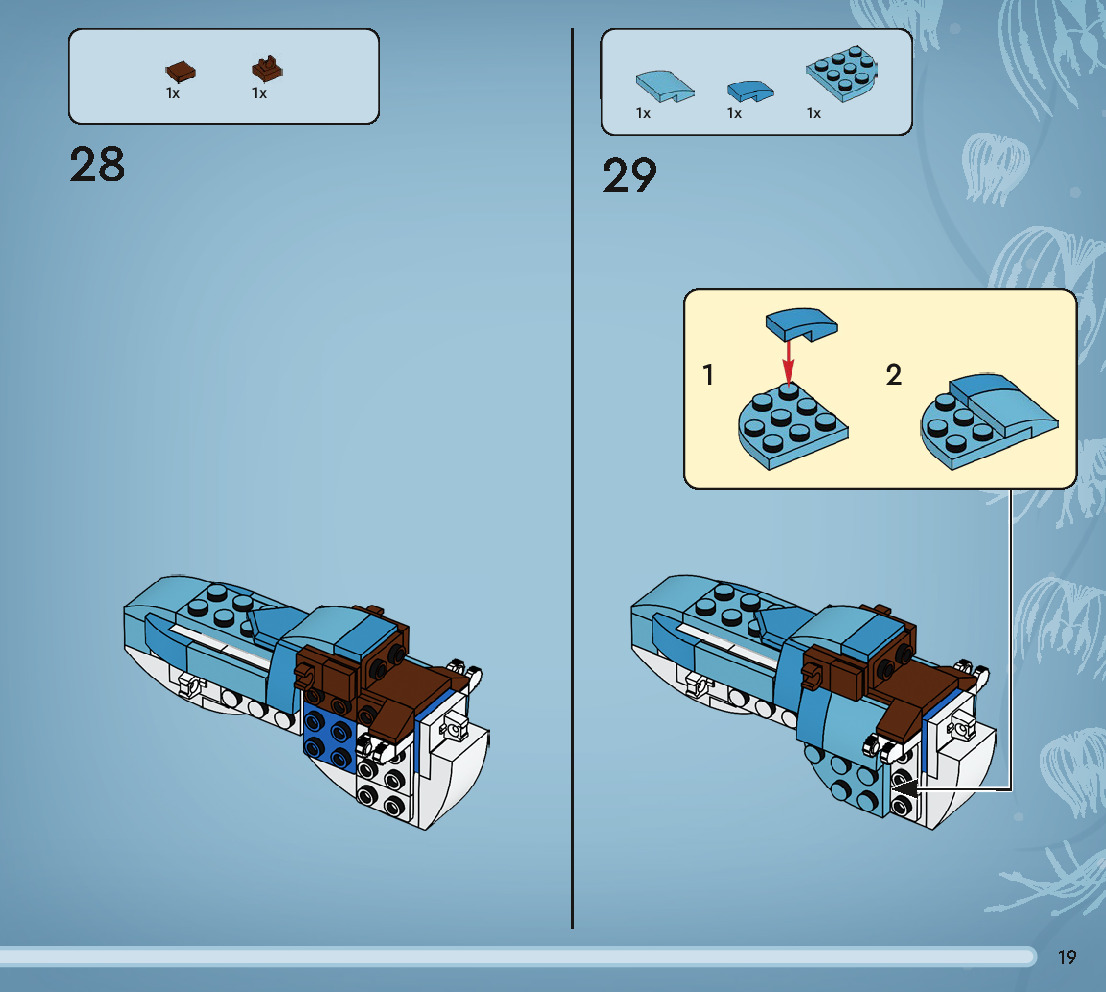 1x 1x

28

1x 1x 1x

29

1

2

19