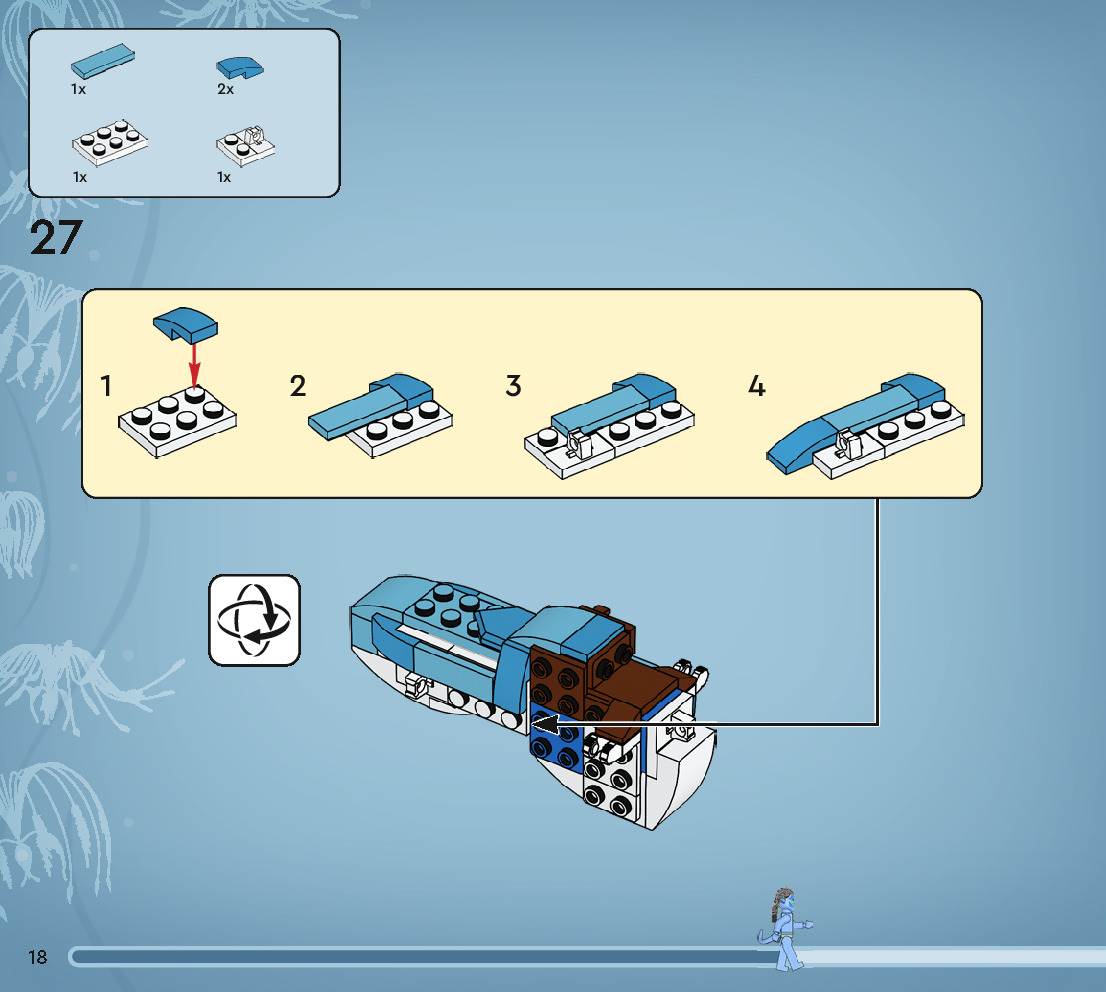 1x
2x
1x
1x

27

1
2
3
4

18