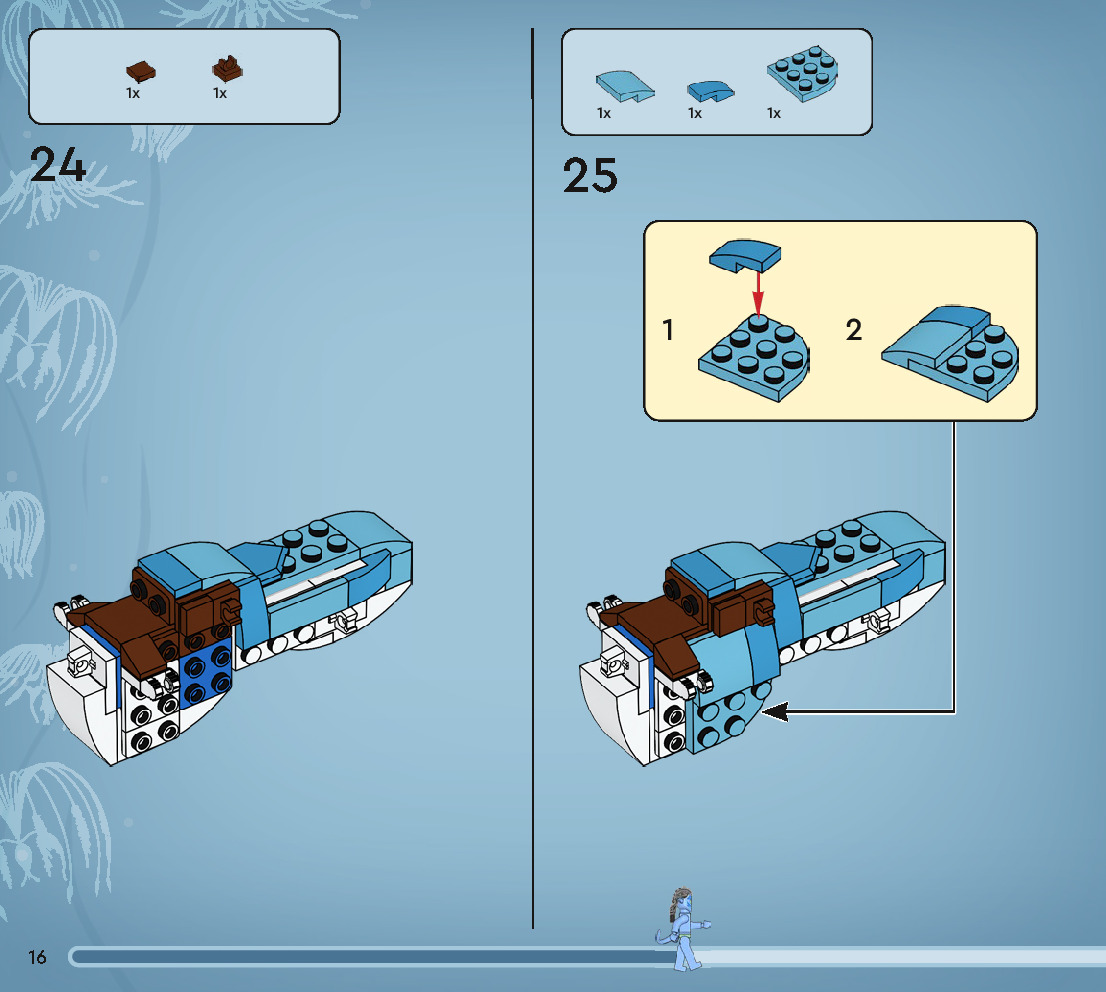 1x 1x

24

1x 1x 1x

25

1

2

16